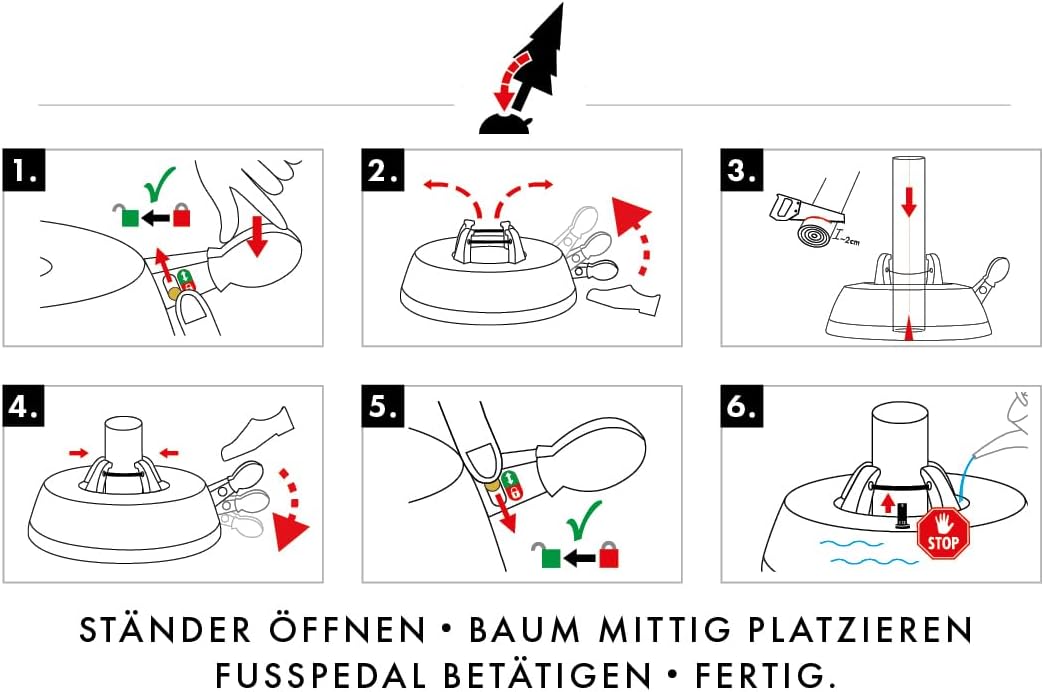 1.

2.

3.

~2cm

4.

5.

6.

STOP

STÄNDER ÖFFNEN • BAUM MITTIG PLATZIEREN
FUSSPEDAL BETÄTIGEN • FERTIG.