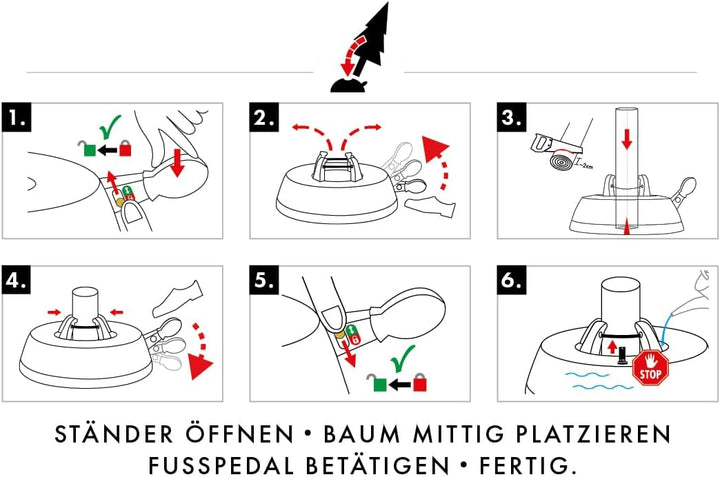 1.

2.

3.

~2cm

4.

5.

6.

STOP

STÄNDER ÖFFNEN • BAUM MITTIG PLATZIEREN
FUSSPEDAL BETÄTIGEN • FERTIG.