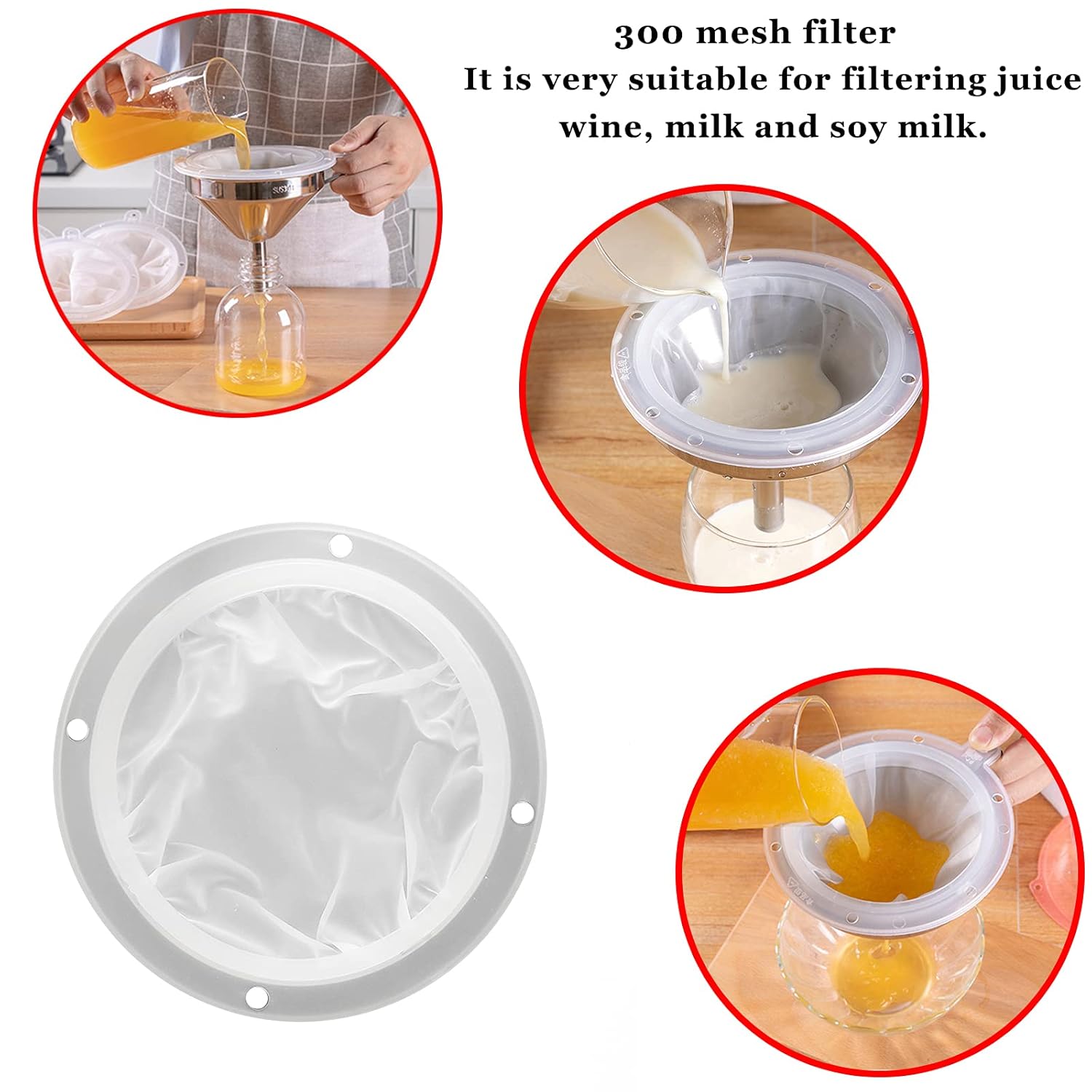 300 mesh filter
It is very suitable for filtering juice wine, milk and soy milk.

SUS304