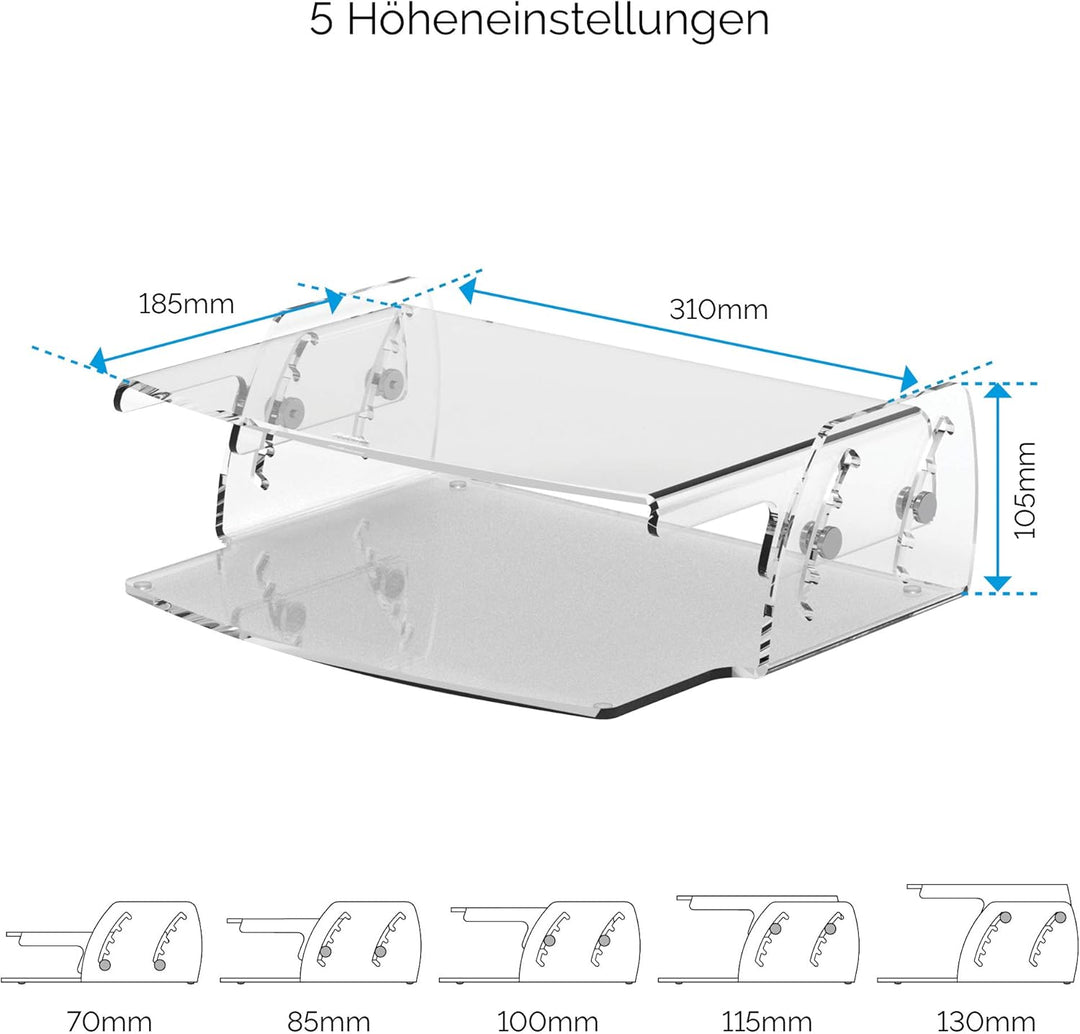 5 Höheneinstellungen

185mm

310mm

105mm

70mm

85mm

100mm

115mm

130mm