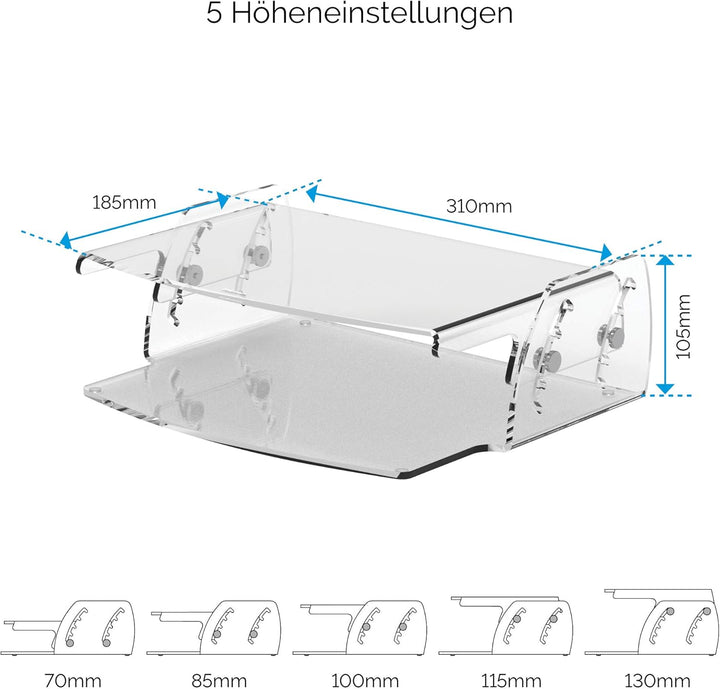 5 Höheneinstellungen

185mm

310mm

105mm

70mm

85mm

100mm

115mm

130mm