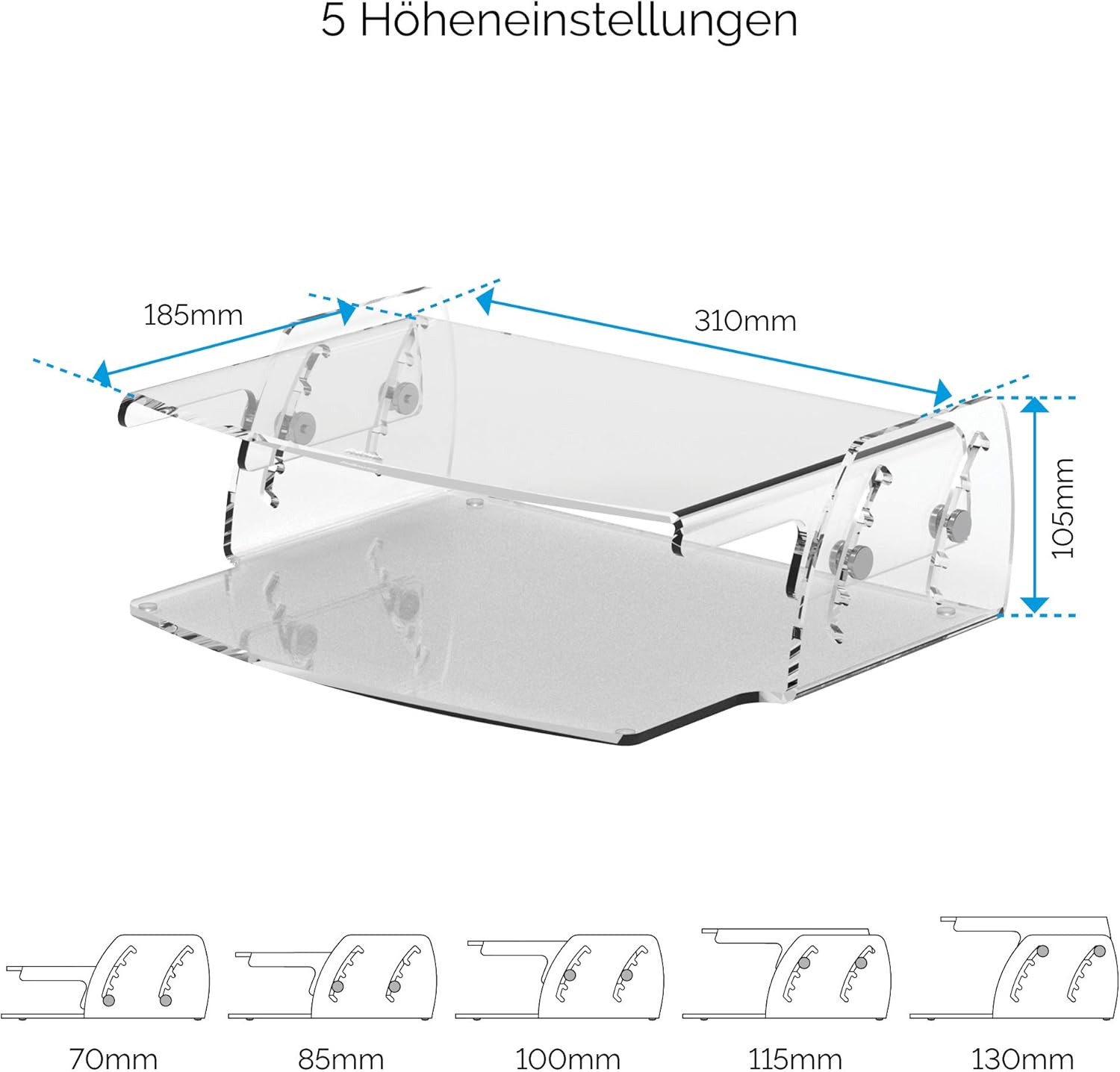 5 Höheneinstellungen

185mm

310mm

105mm

70mm

85mm

100mm

115mm

130mm