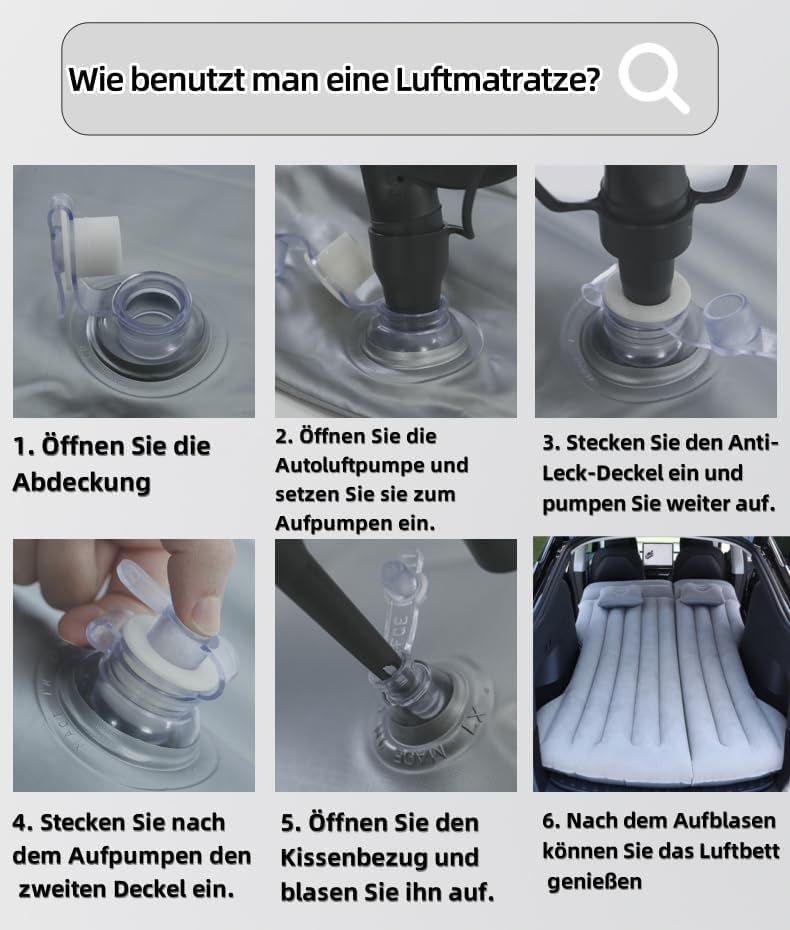 Wie benutzt man eine Luftmatratze?

1. Öffnen Sie die Abdeckung

2. Öffnen Sie die Autoluftpumpe und setzen Sie sie zum Aufpumpen ein.

3. Stecken Sie den Anti-Leck-Deckel ein und pumpen Sie weiter auf.

4. Stecken Sie nach dem Aufpumpen den zweiten Deckel ein.

5. Öffnen Sie den Kissenbezug und blasen Sie ihn auf.

6. Nach dem Aufblasen können Sie das Luftbett genießen