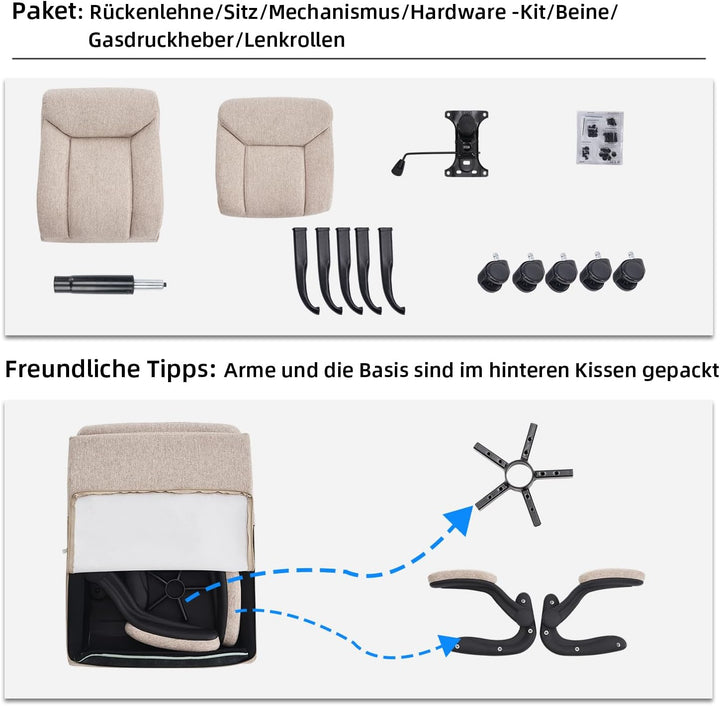 Paket: Rückenlehne/Sitz/Mechanismus/Hardware -Kit/Beine/ Gasdruckheber/Lenkrollen

Freundliche Tipps: Arme und die Basis sind im hinteren Kissen gepackt