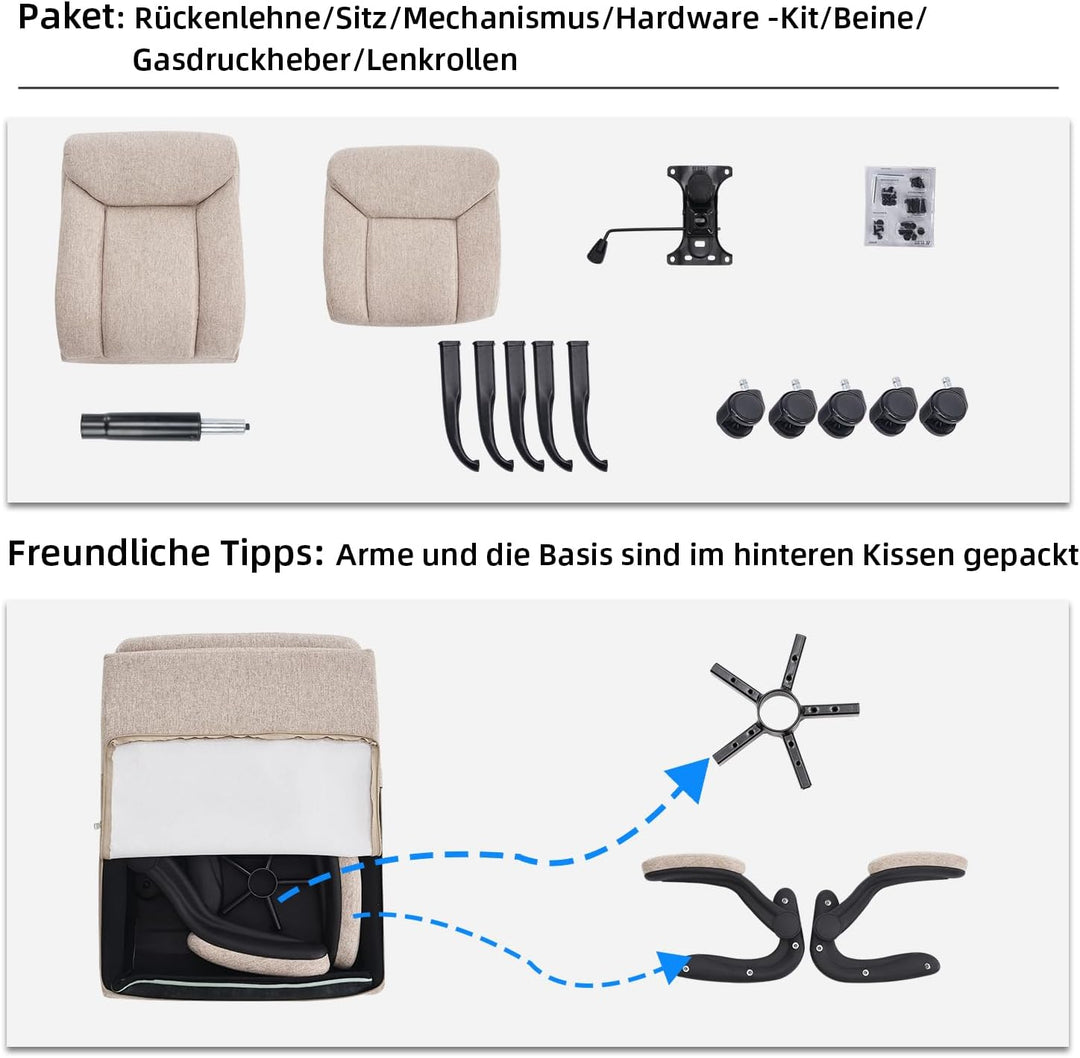 Paket: Rückenlehne/Sitz/Mechanismus/Hardware -Kit/Beine/ Gasdruckheber/Lenkrollen

Freundliche Tipps: Arme und die Basis sind im hinteren Kissen gepackt