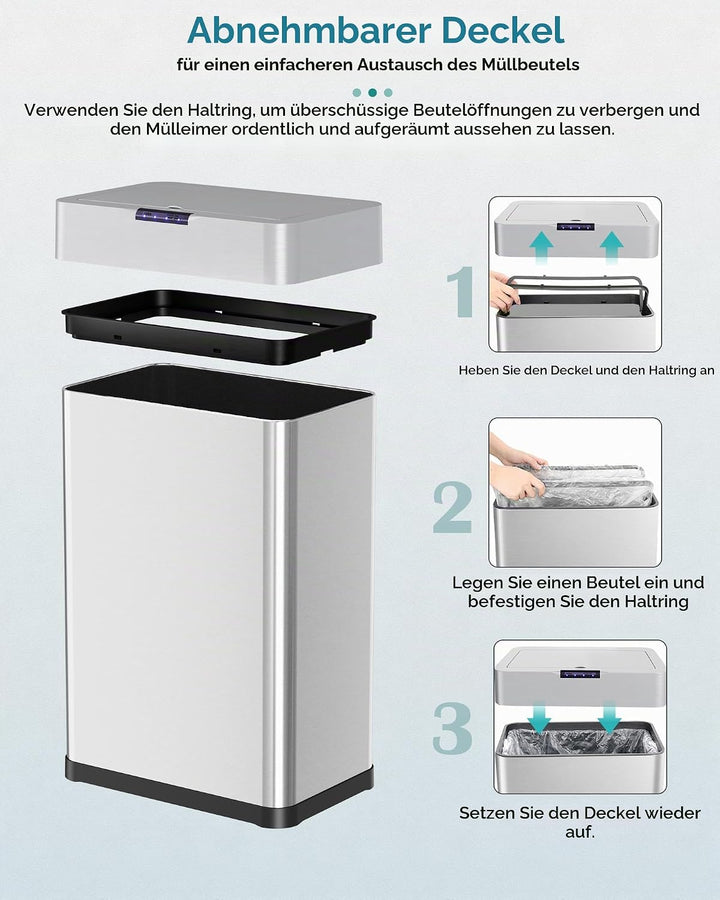 Abnehmbarer Deckel

für einen einfacheren Austausch des Müllbeutels

Verwenden Sie den Haltring, um überschüssige Beutelöffnungen zu verbergen und den Mülleimer ordentlich und aufgeräumt aussehen zu lassen.

1

Heben Sie den Deckel und den Haltring an

2

Legen Sie einen Beutel ein und befestigen Sie den Haltring

3

Setzen Sie den Deckel wieder auf.