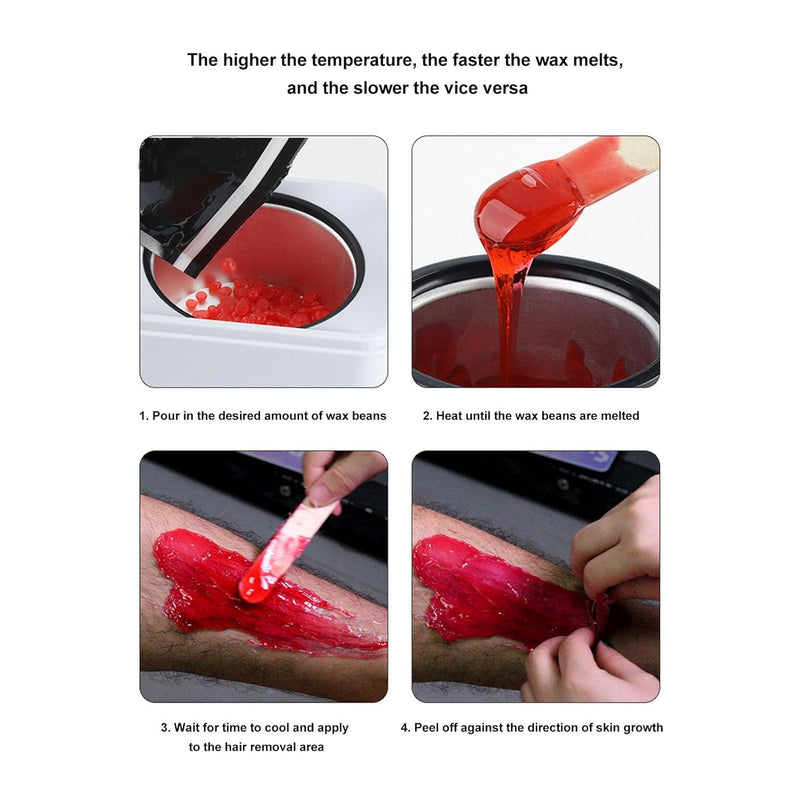 The higher the temperature, the faster the wax melts, and the slower the vice versa

1. Pour in the desired amount of wax beans

2. Heat until the wax beans are melted

3. Wait for time to cool and apply to the hair removal area

4. Peel off against the direction of skin growth