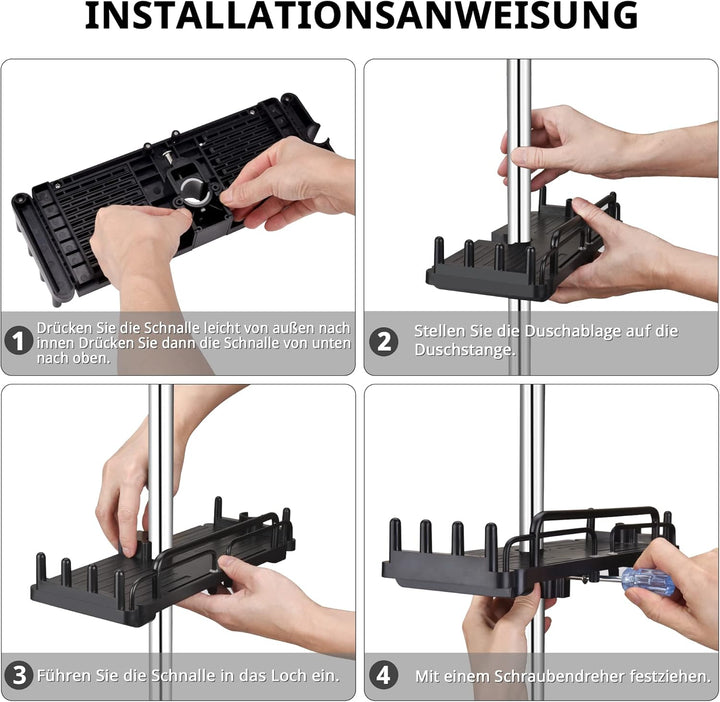 INSTALLATIONSANWEISUNG

1 Drücken Sie die Schnalle leicht von außen nach innen Drücken Sie dann die Schnalle von unten nach oben.

2 Stellen Sie die Duschablage auf die Duschstange.

3 Führen Sie die Schnalle in das Loch ein.

4 Mit einem Schraubendreher festziehen.