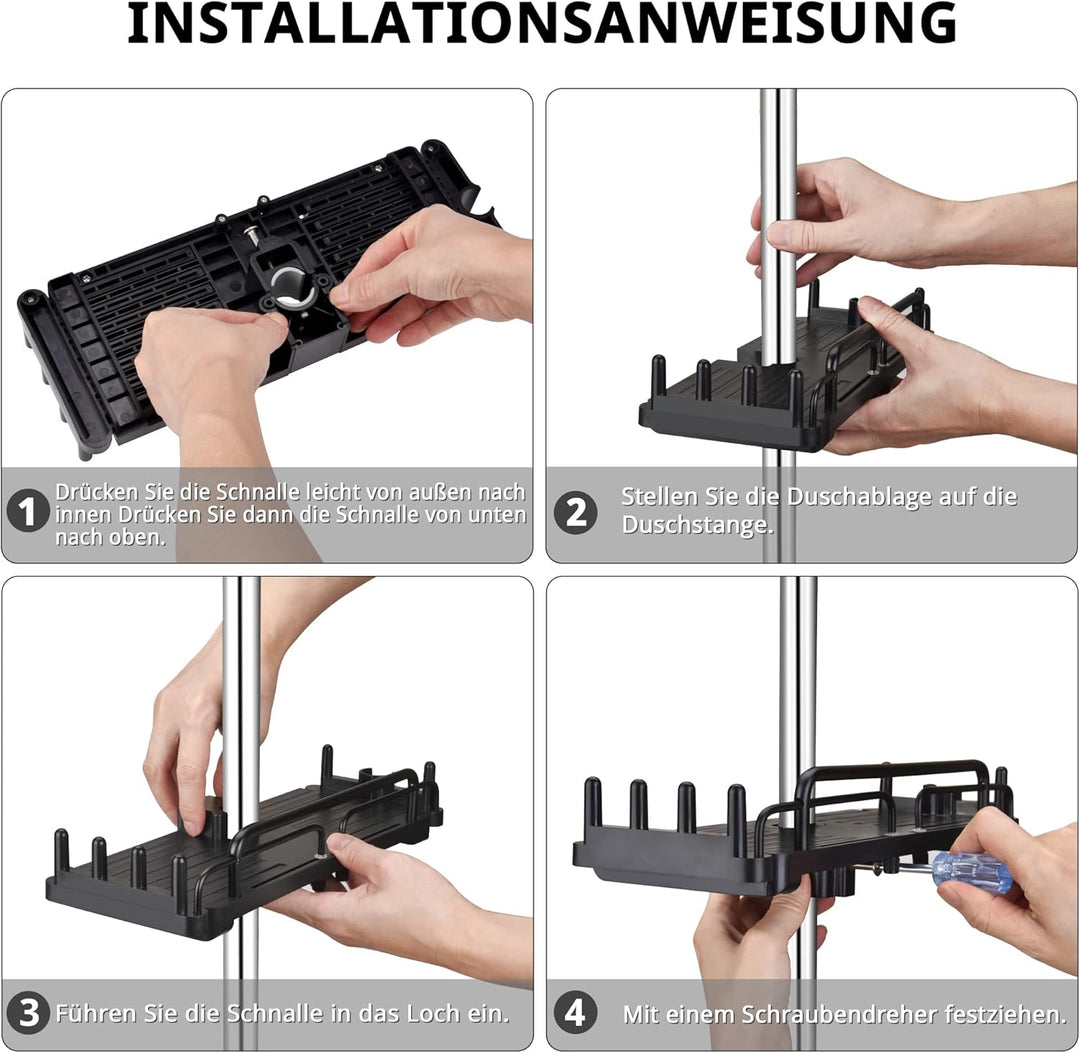 INSTALLATIONSANWEISUNG

1 Drücken Sie die Schnalle leicht von außen nach innen Drücken Sie dann die Schnalle von unten nach oben.

2 Stellen Sie die Duschablage auf die Duschstange.

3 Führen Sie die Schnalle in das Loch ein.

4 Mit einem Schraubendreher festziehen.