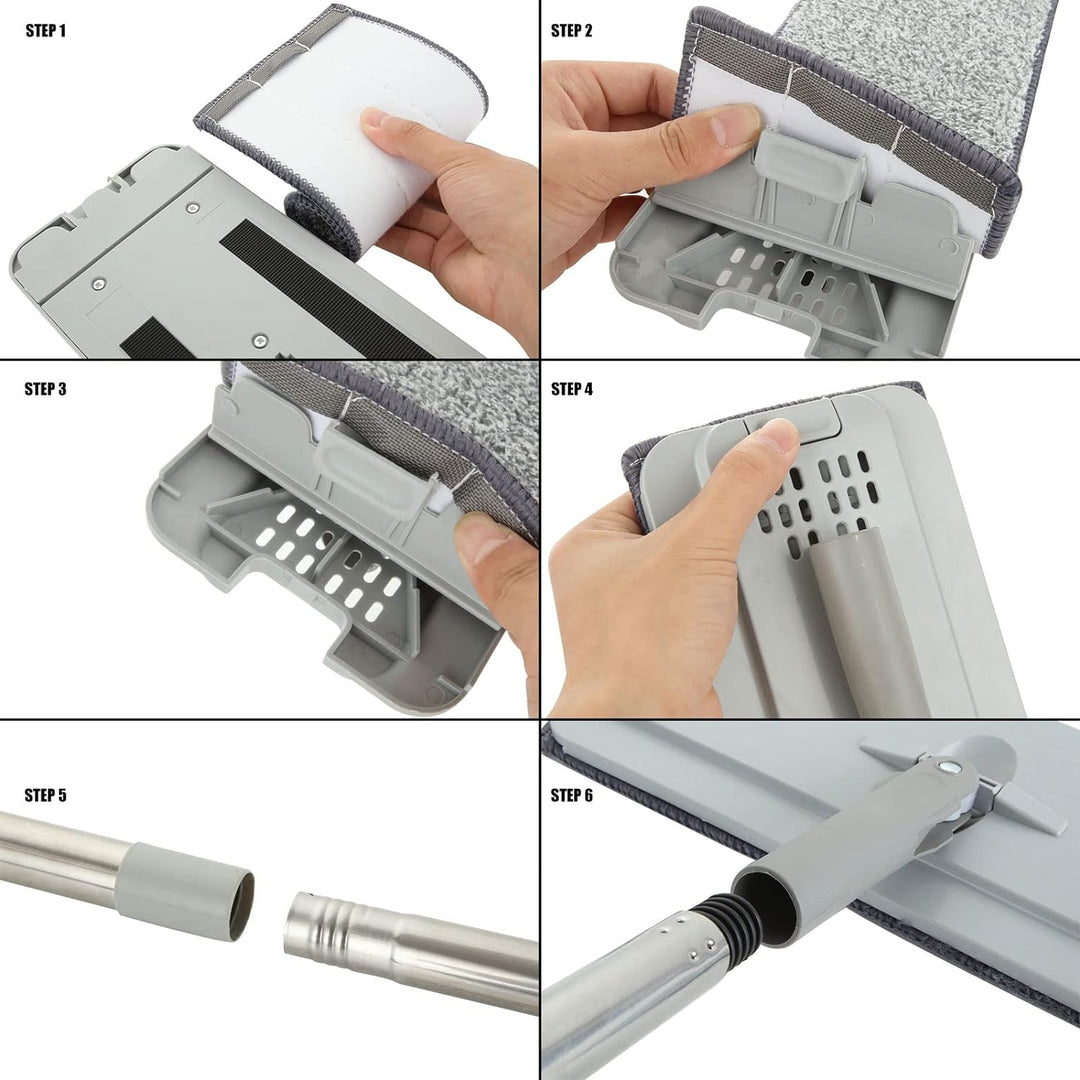 STEP 1

STEP 2

STEP 3

STEP 4

STEP 5

STEP 6