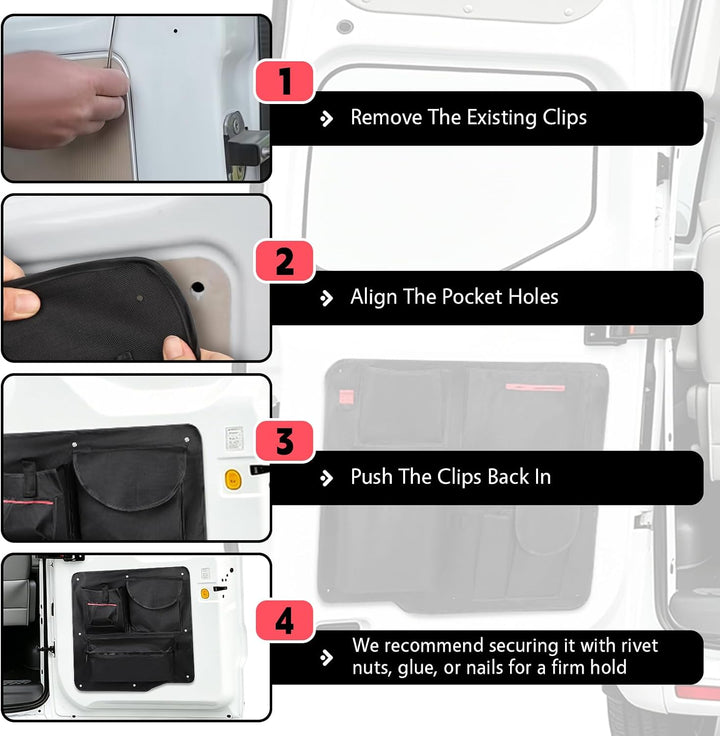 1
Remove The Existing Clips

2
Align The Pocket Holes

3
Push The Clips Back In

4
We recommend securing it with rivet nuts, glue, or nails for a firm hold