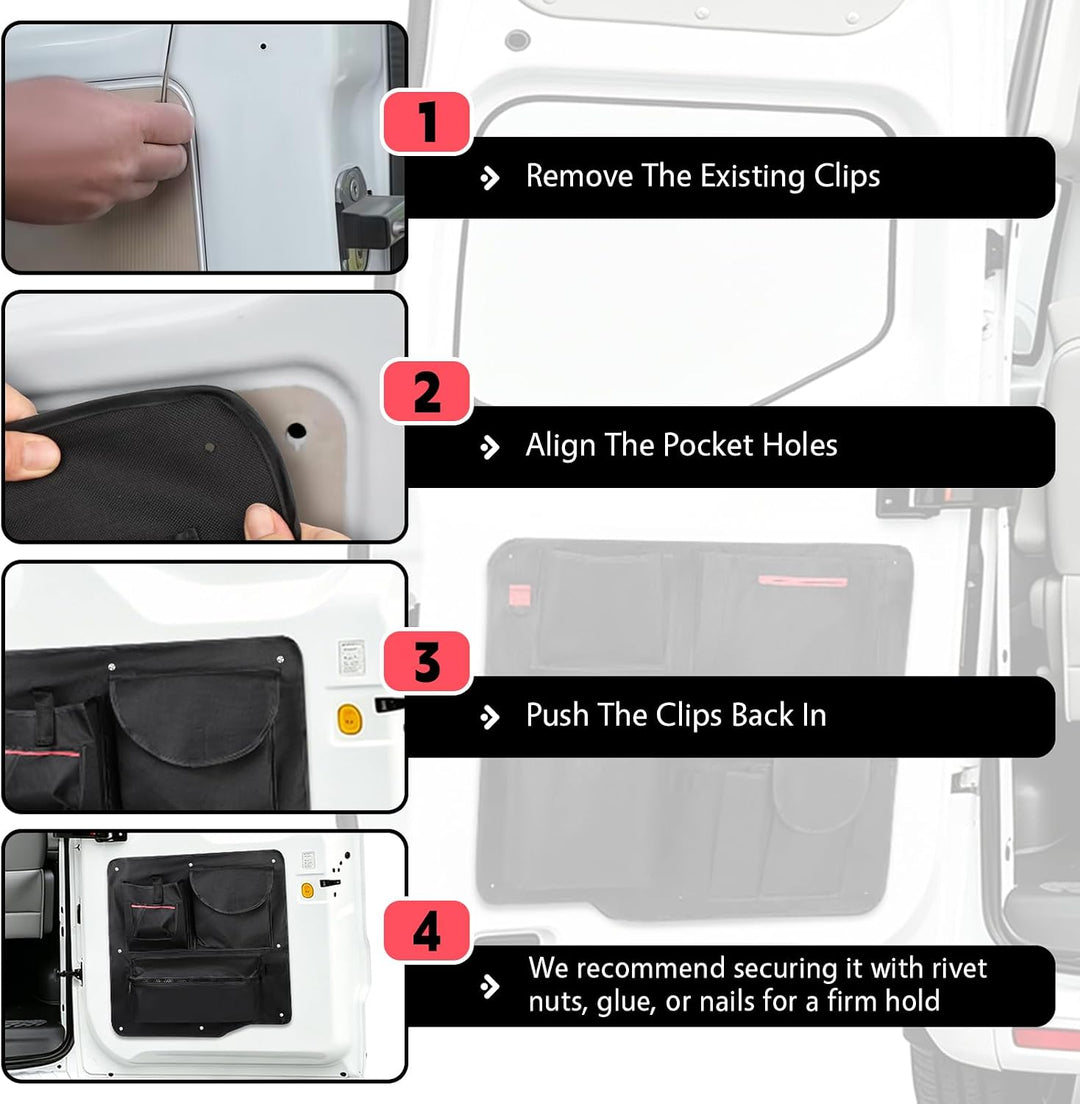 1

Remove The Existing Clips

2

Align The Pocket Holes

3

Push The Clips Back In

4

We recommend securing it with rivet nuts, glue, or nails for a firm hold