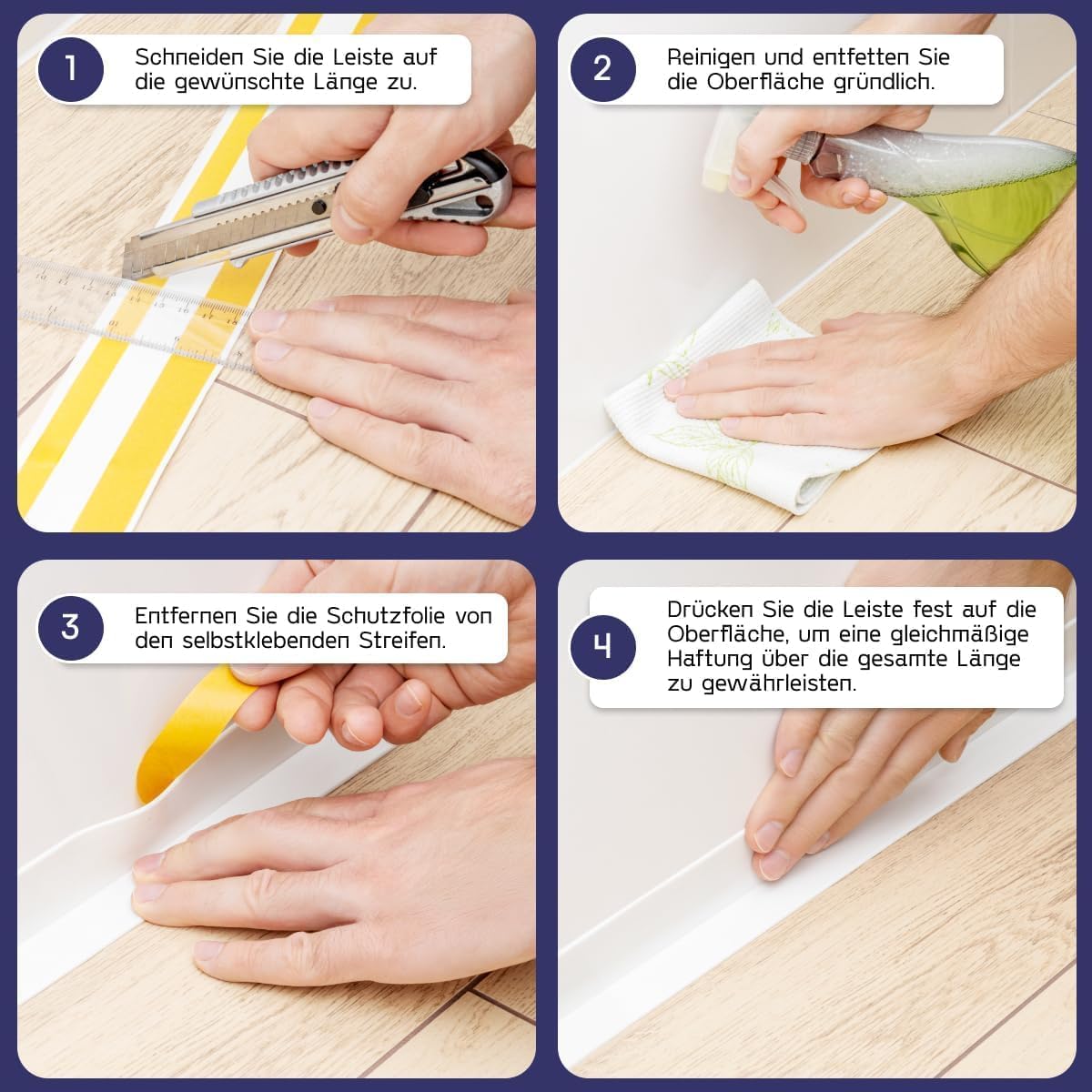 1

Schneiden Sie die Leiste auf die gewünschte Länge zu.

2

Reinigen und entfetten Sie die Oberfläche gründlich.

3

Entfernen Sie die Schutzfolie von den selbstklebenden Streifen.

4

Drücken Sie die Leiste fest auf die Oberfläche, um eine gleichmäßige Haftung über die gesamte Länge zu gewährleisten.