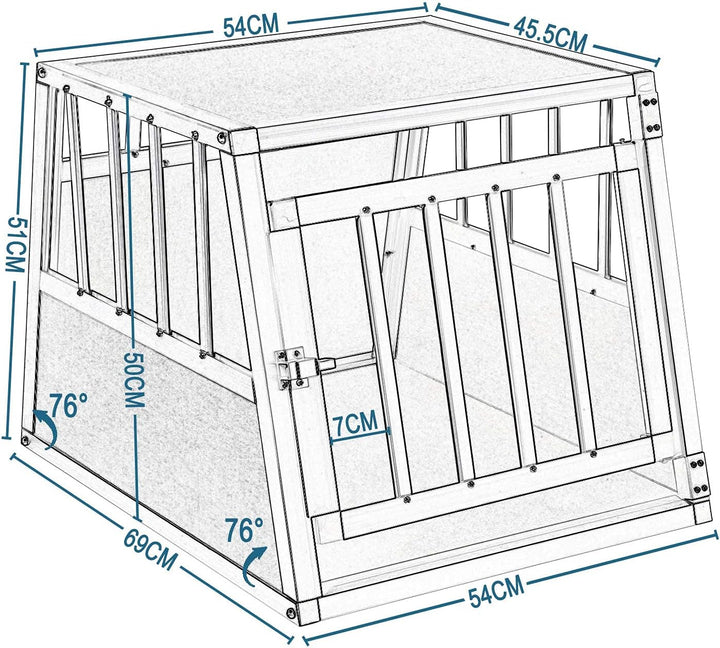 54CM
45.5CM
51CM
50CM
76°
7CM
76°
69CM
54CM