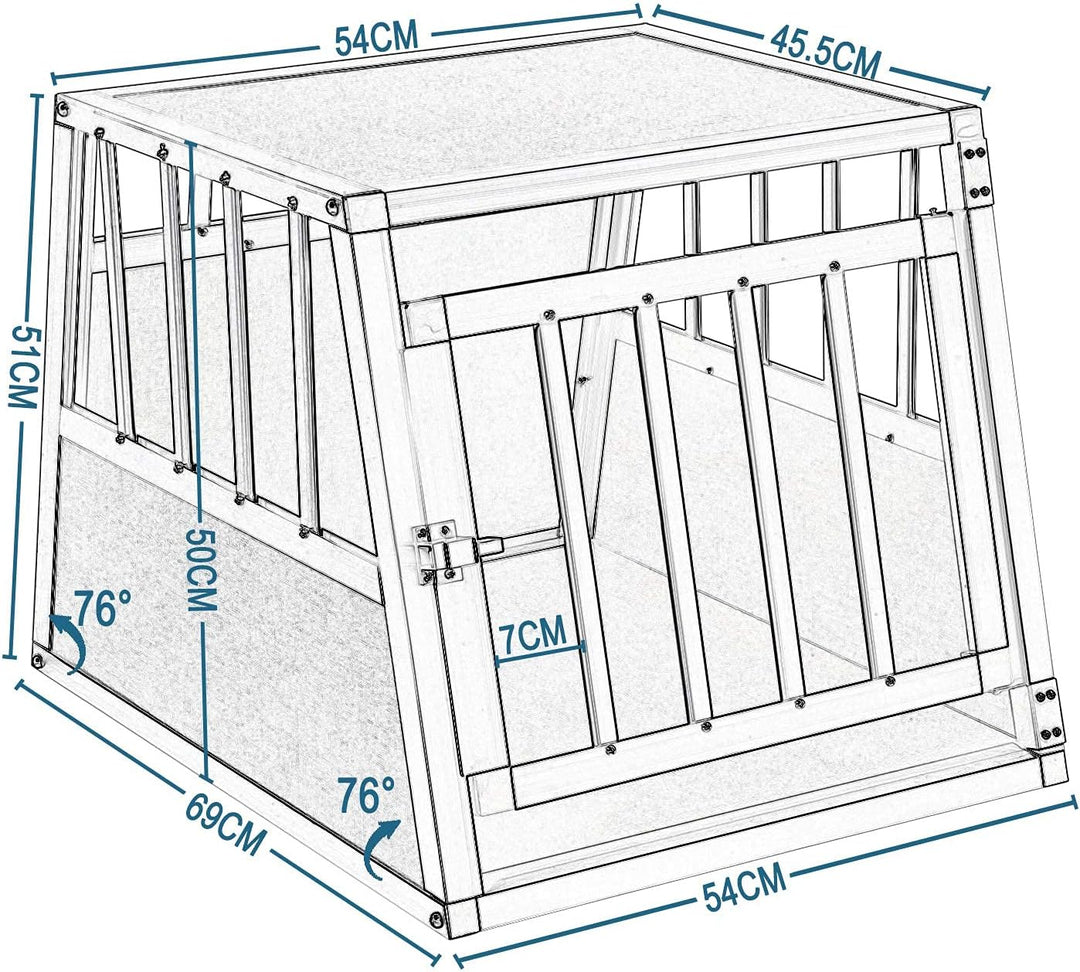 54CM
45.5CM
51CM
50CM
76°
7CM
76°
69CM
54CM