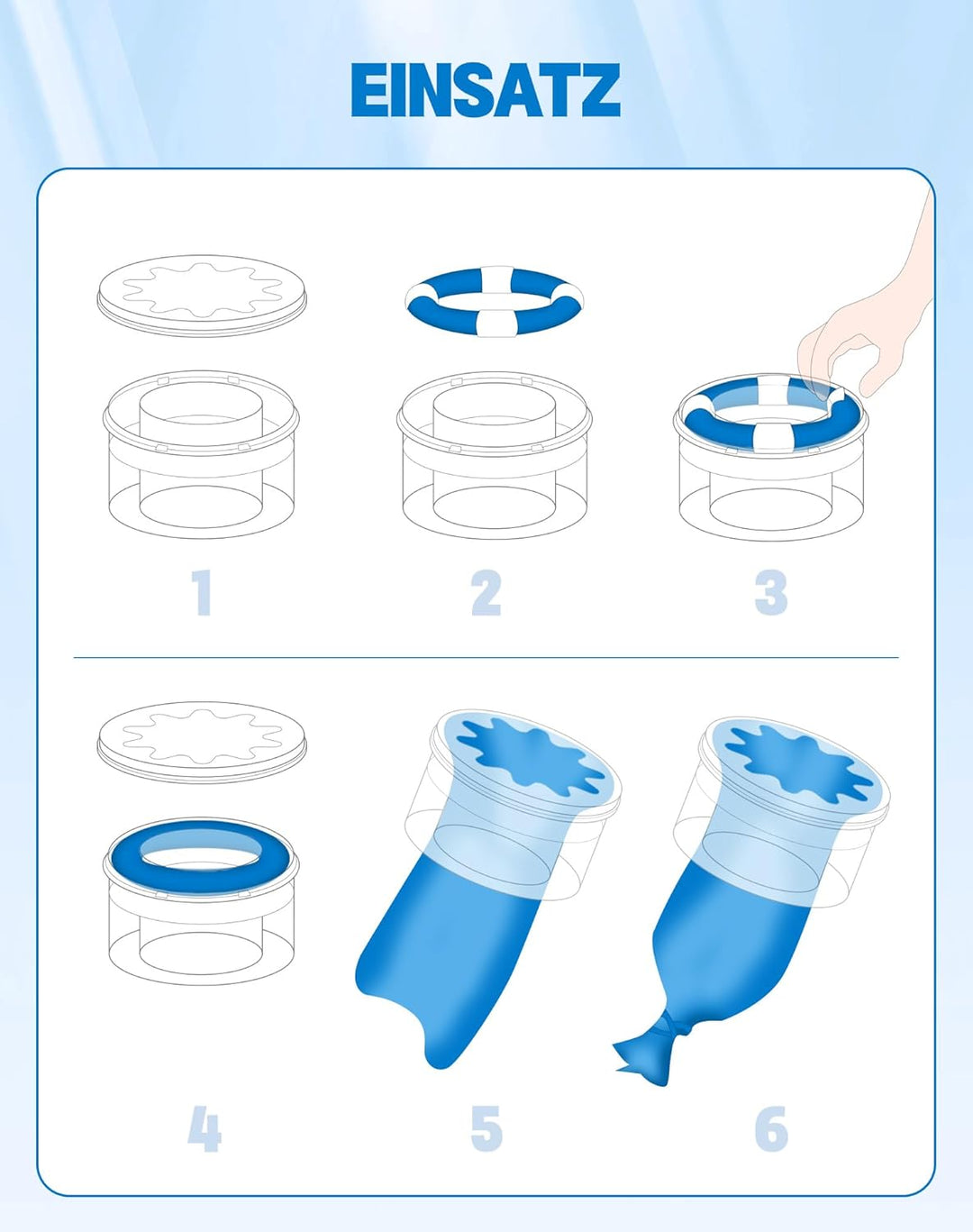 EINSATZ

1

2

3

4

5

6