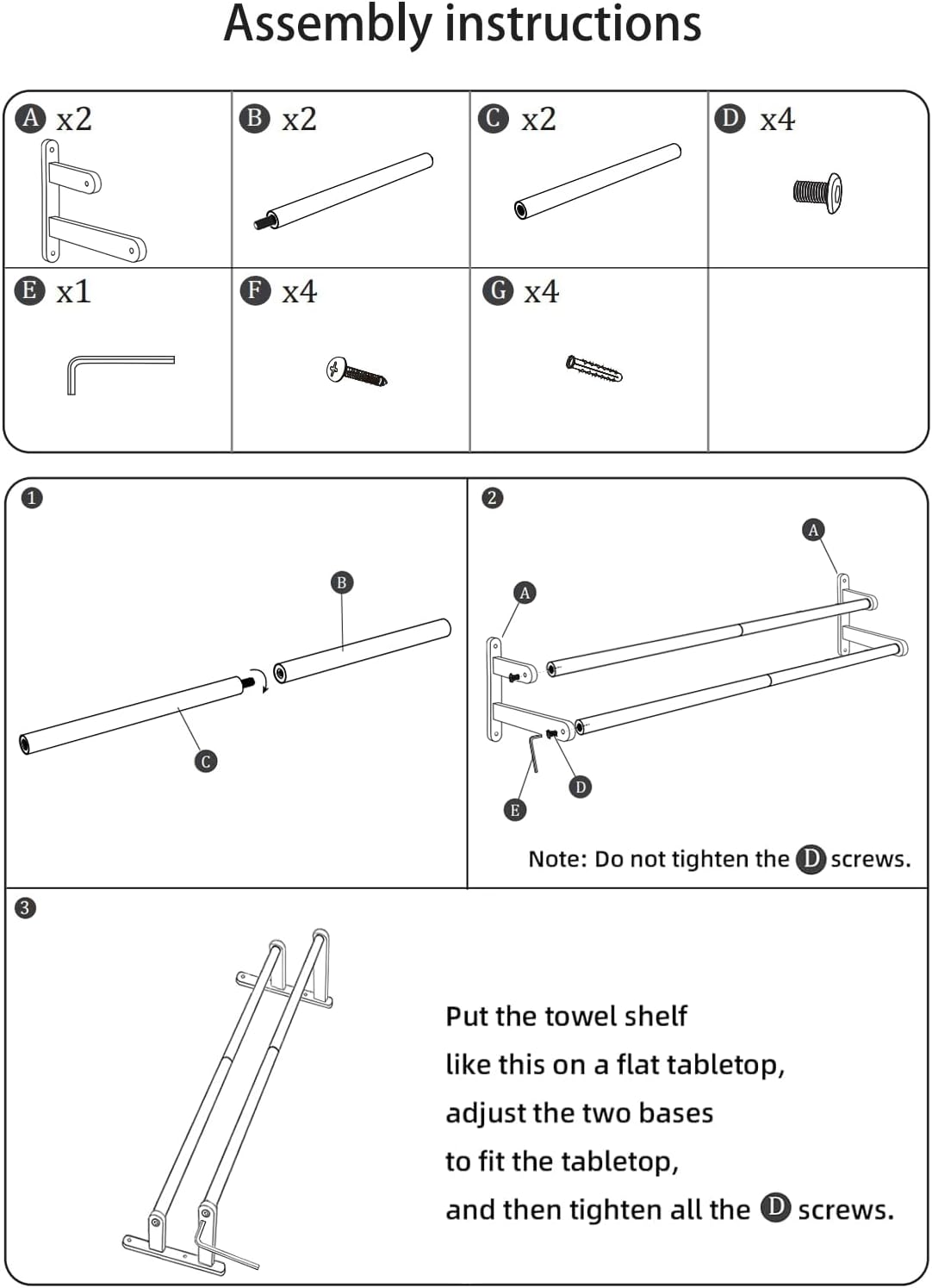 Assembly instructions

A x2
B x2
C x2
D x4
E x1
F x4
G x4

1
B
C

2
A
A
D
E
Note: Do not tighten the D screws.

3
Put the towel shelf like this on a flat tabletop, adjust the two bases to fit the tabletop, and then tighten all the D screws.