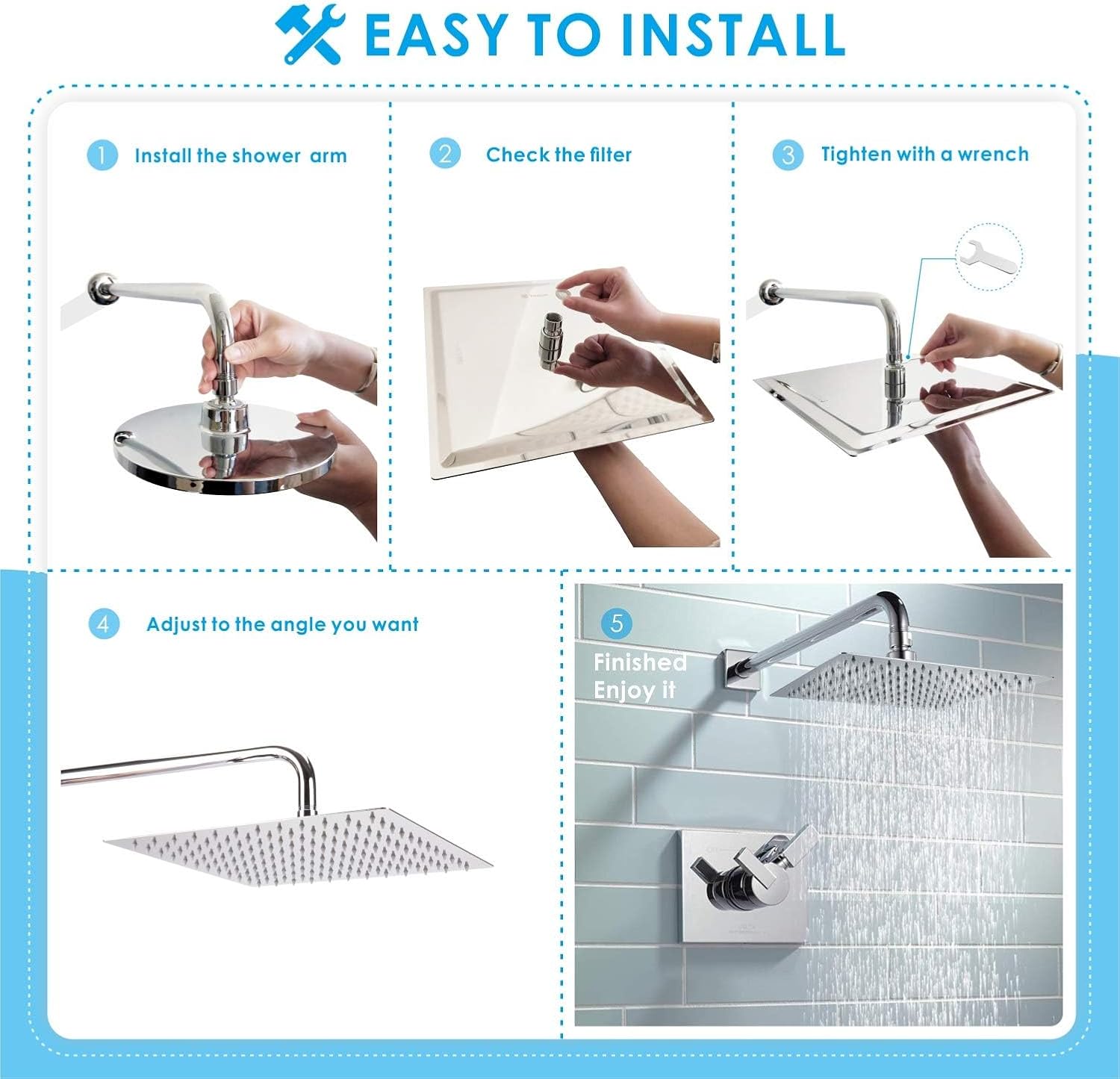 EASY TO INSTALL

1 Install the shower arm

2 Check the filter

3 Tighten with a wrench

4 Adjust to the angle you want

5 Finished Enjoy it