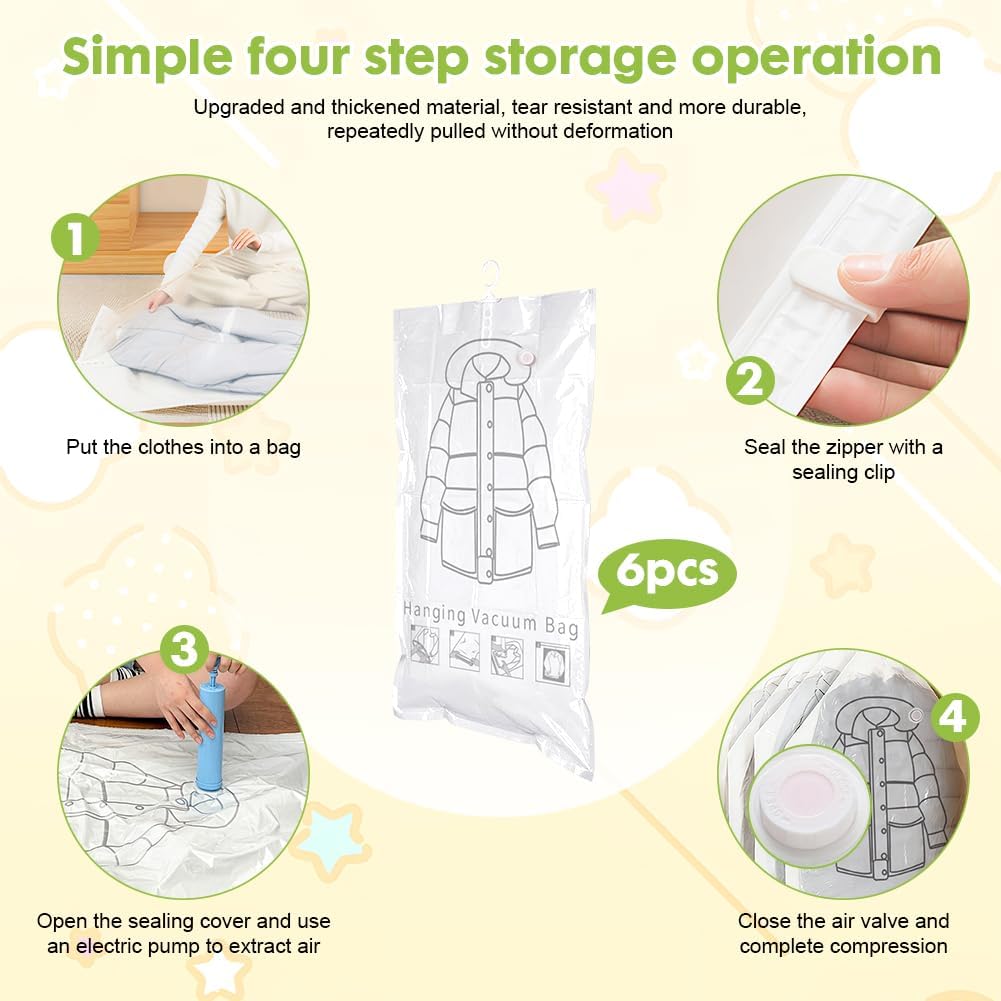 Simple four step storage operation

Upgraded and thickened material, tear resistant and more durable, repeatedly pulled without deformation

1

Put the clothes into a bag

2

Seal the zipper with a sealing clip

Hanging Vacuum Bag

6pcs

3

Open the sealing cover and use an electric pump to extract air

4

Close the air valve and complete compression