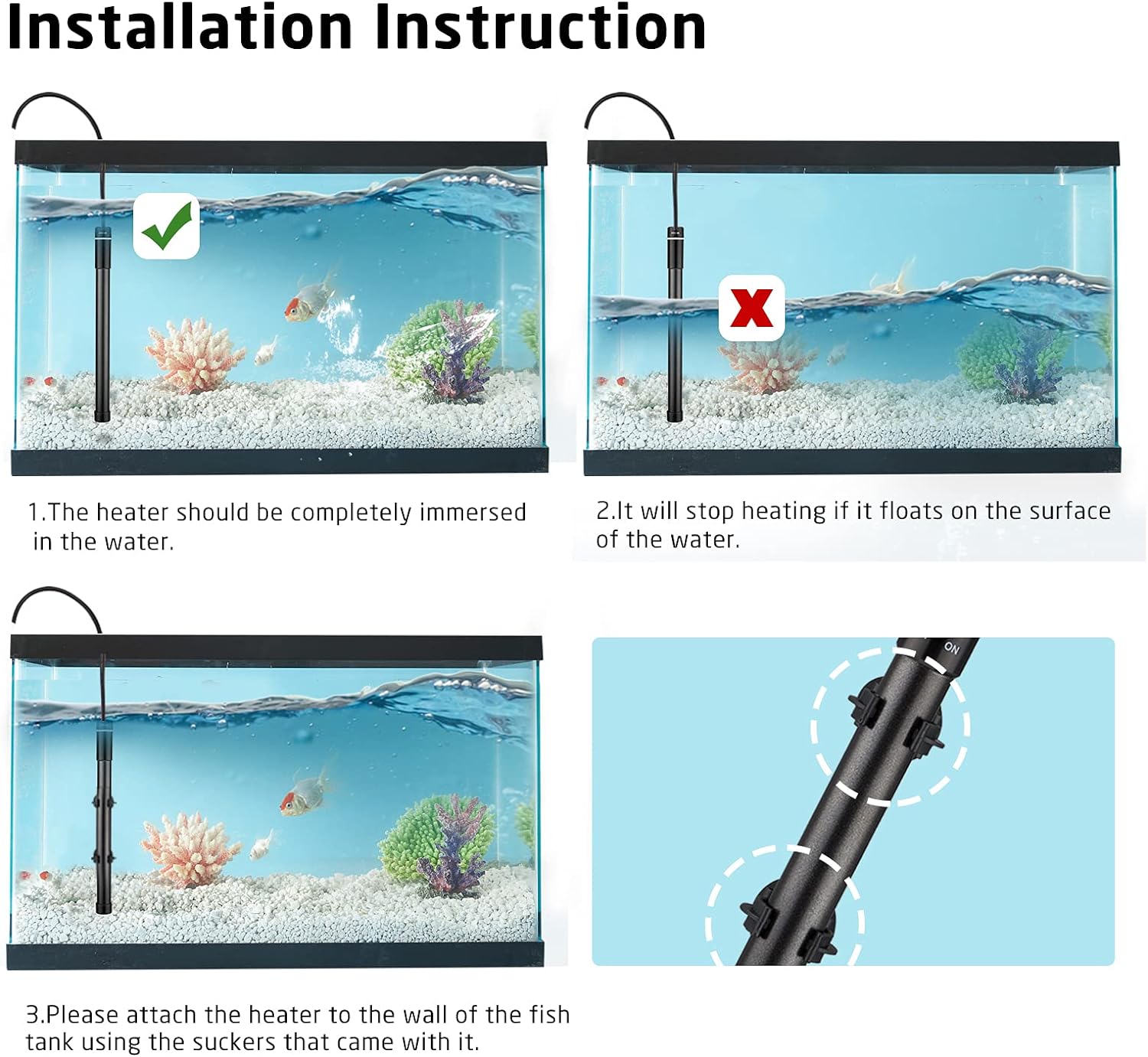 Installation Instruction

1.The heater should be completely immersed in the water.

2.It will stop heating if it floats on the surface of the water.

ON

3.Please attach the heater to the wall of the fish tank using the suckers that came with it.