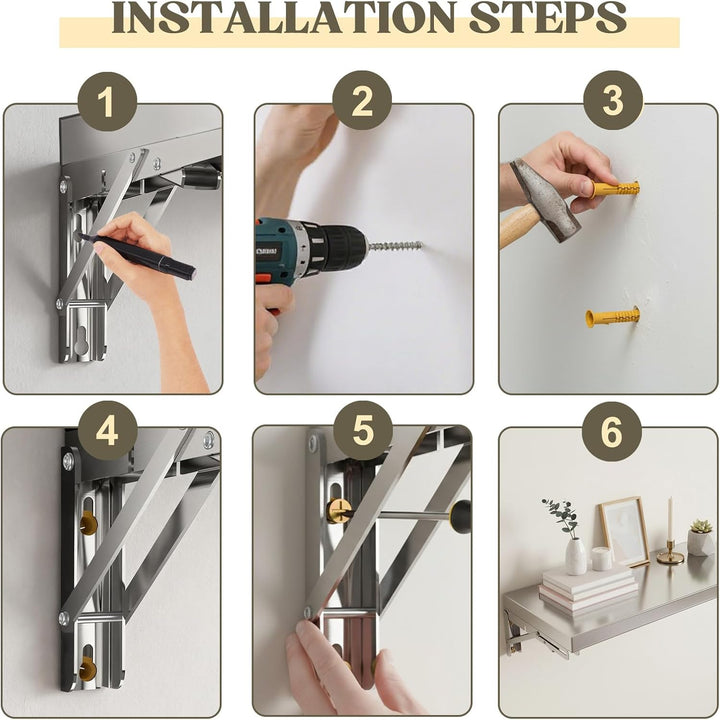 INSTALLATION STEPS

1

2

3

4

5

6