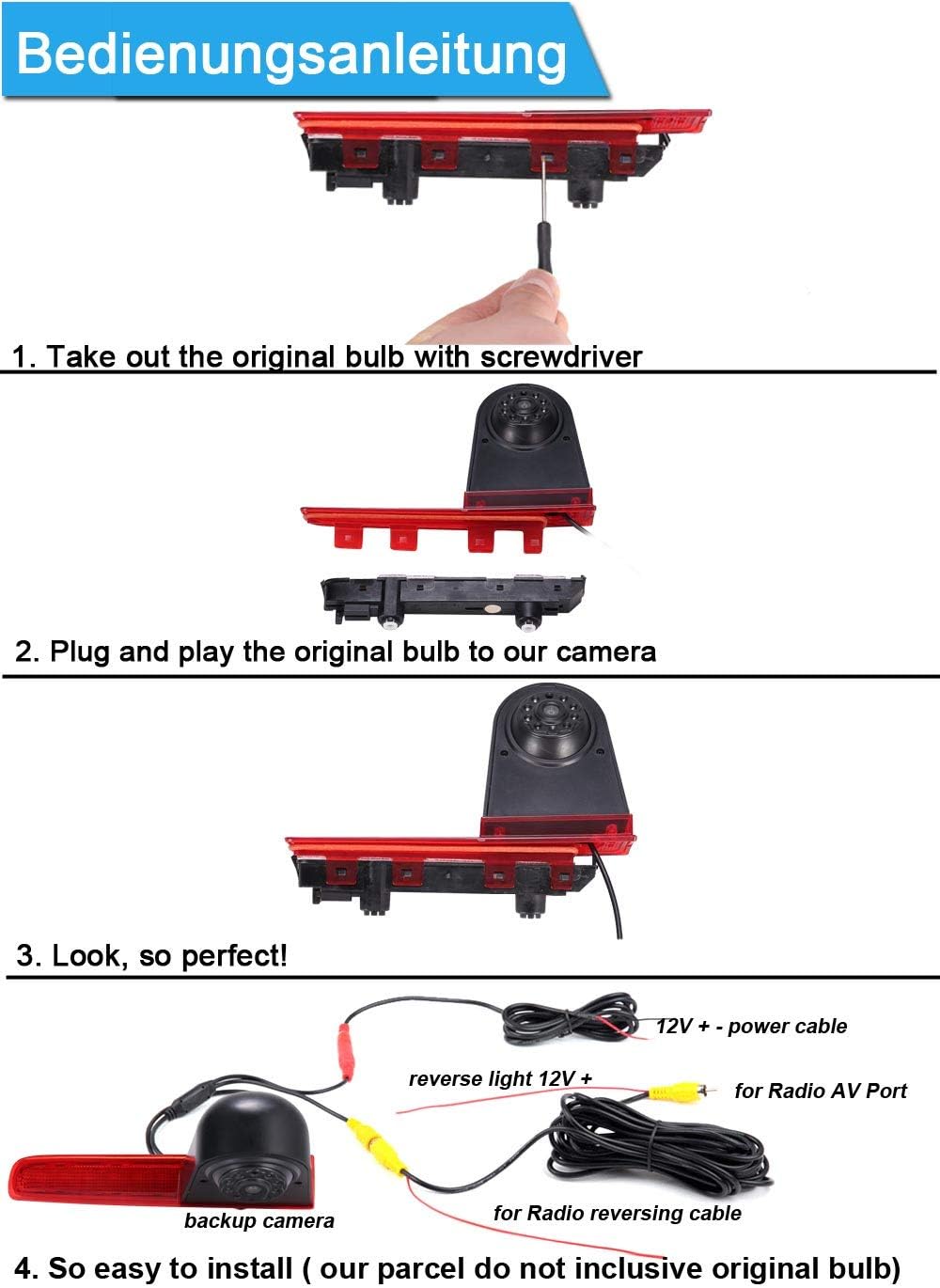 Bedienungsanleitung

1. Take out the original bulb with screwdriver

2. Plug and play the original bulb to our camera

3. Look, so perfect!

12V + - power cable

reverse light 12V +

for Radio AV Port

backup camera

for Radio reversing cable

4. So easy to install ( our parcel do not inclusive original bulb)