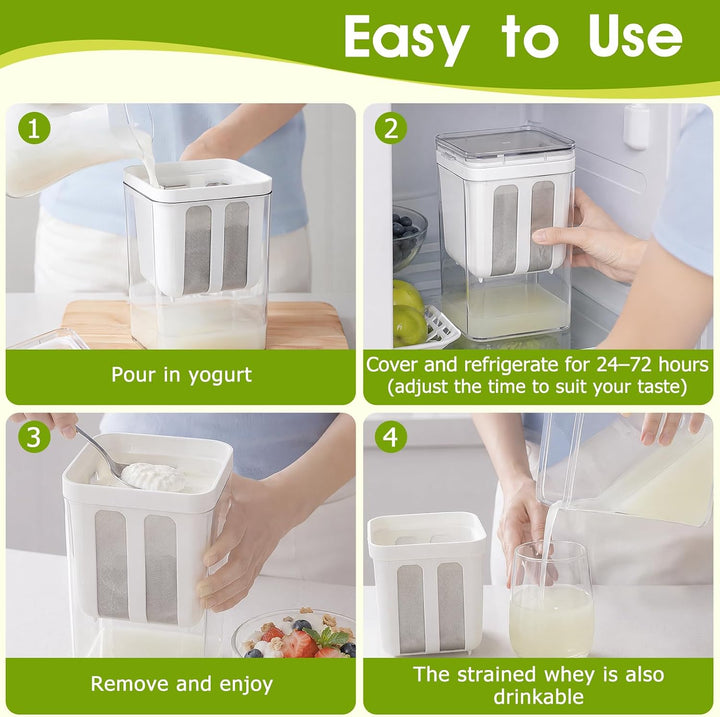 Easy to Use

1

Pour in yogurt

2

Cover and refrigerate for 24–72 hours (adjust the time to suit your taste)

3

Remove and enjoy

4

The strained whey is also drinkable