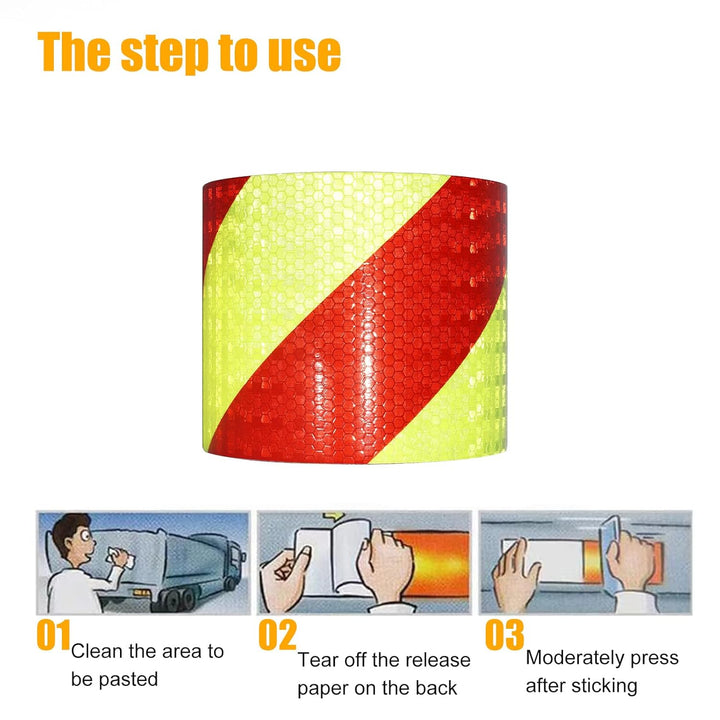 The step to use

01 Clean the area to be pasted

02 Tear off the release paper on the back

03 Moderately press after sticking