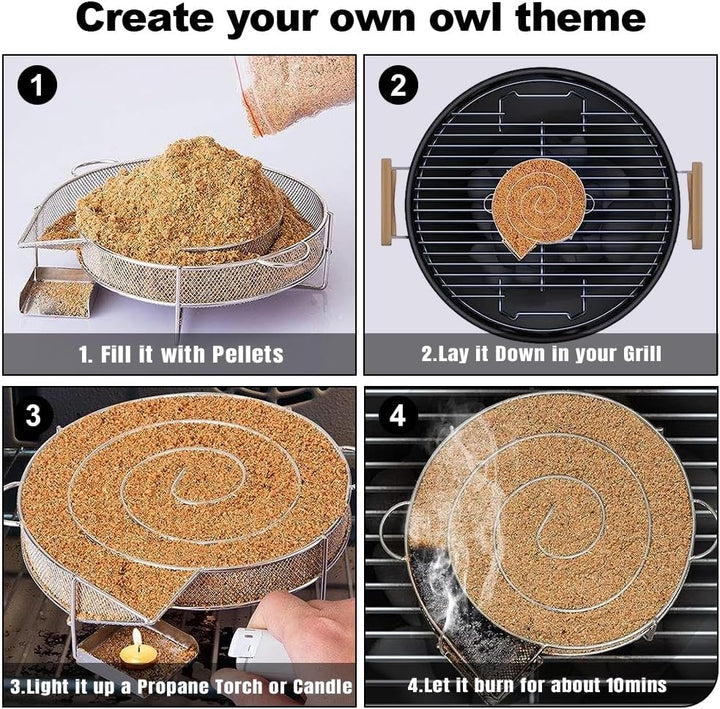 Create your own owl theme

1

1. Fill it with Pellets

2

2.Lay it Down in your Grill

3

3.Light it up a Propane Torch or Candle

4

4.Let it burn for about 10mins