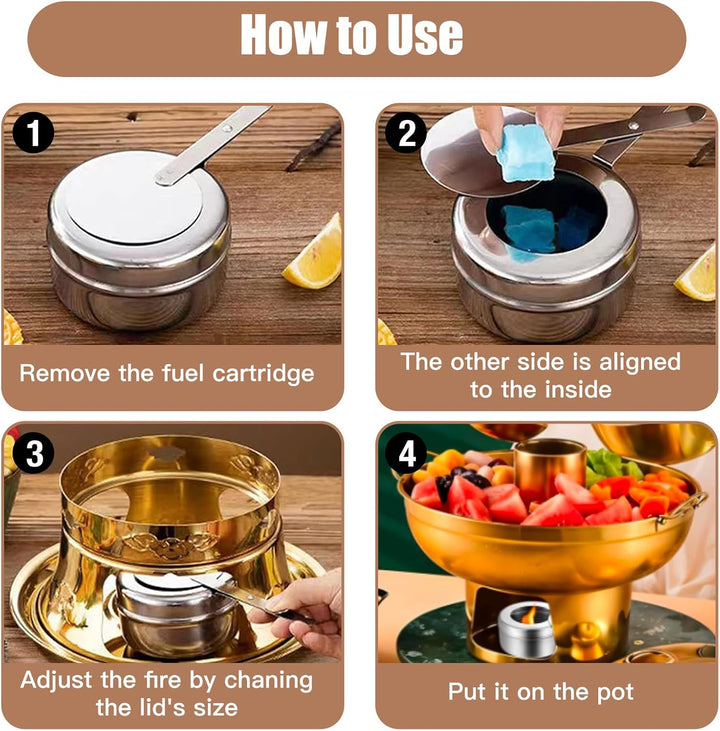 How to Use

1

Remove the fuel cartridge

2

The other side is aligned to the inside

3

Adjust the fire by chaning the lid's size

4

Put it on the pot