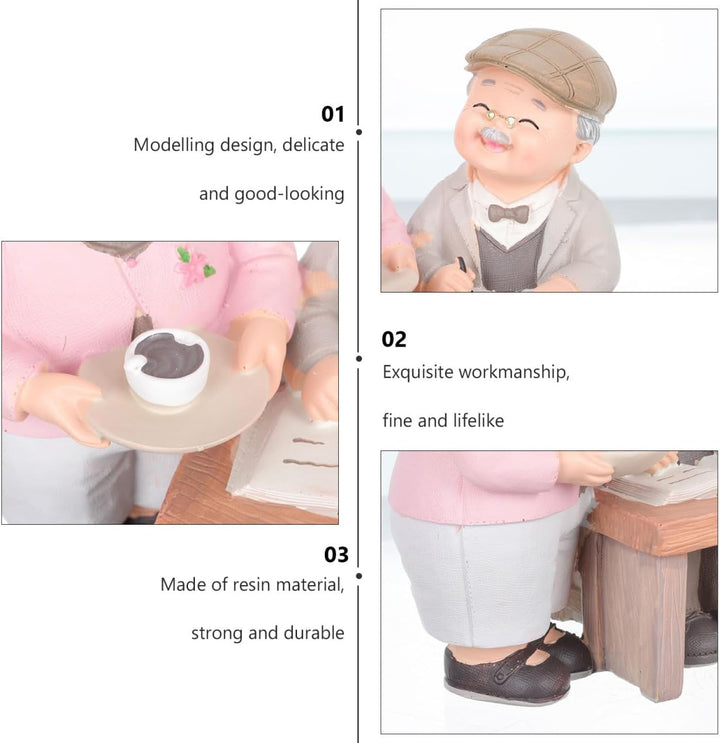 01
Modelling design, delicate
and good-looking

02
Exquisite workmanship,
fine and lifelike

03
Made of resin material,
strong and durable