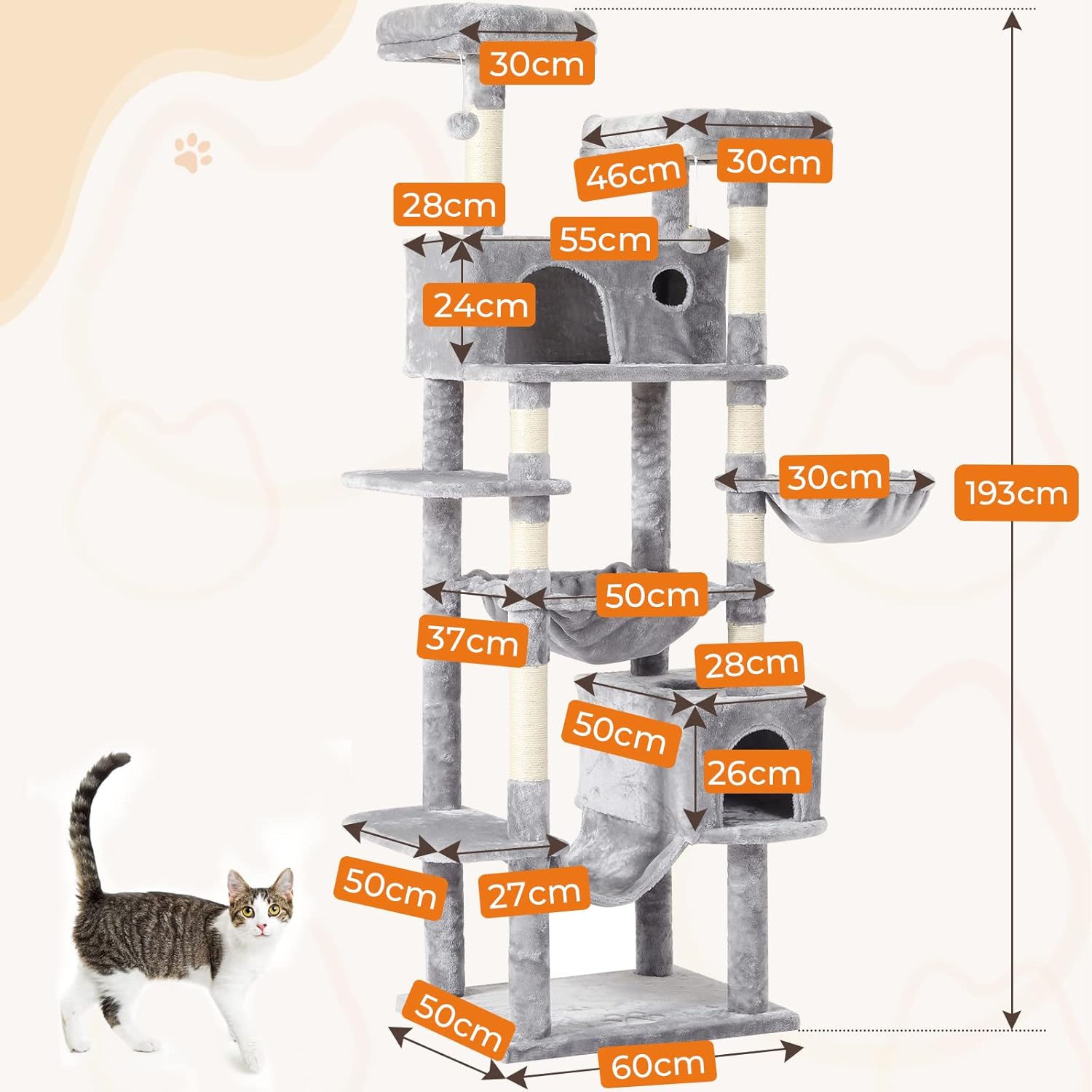 30cm

46cm

30cm

28cm

55cm

24cm

30cm

193cm

50cm

37cm

28cm

50cm

26cm

50cm

27cm

50cm

60cm