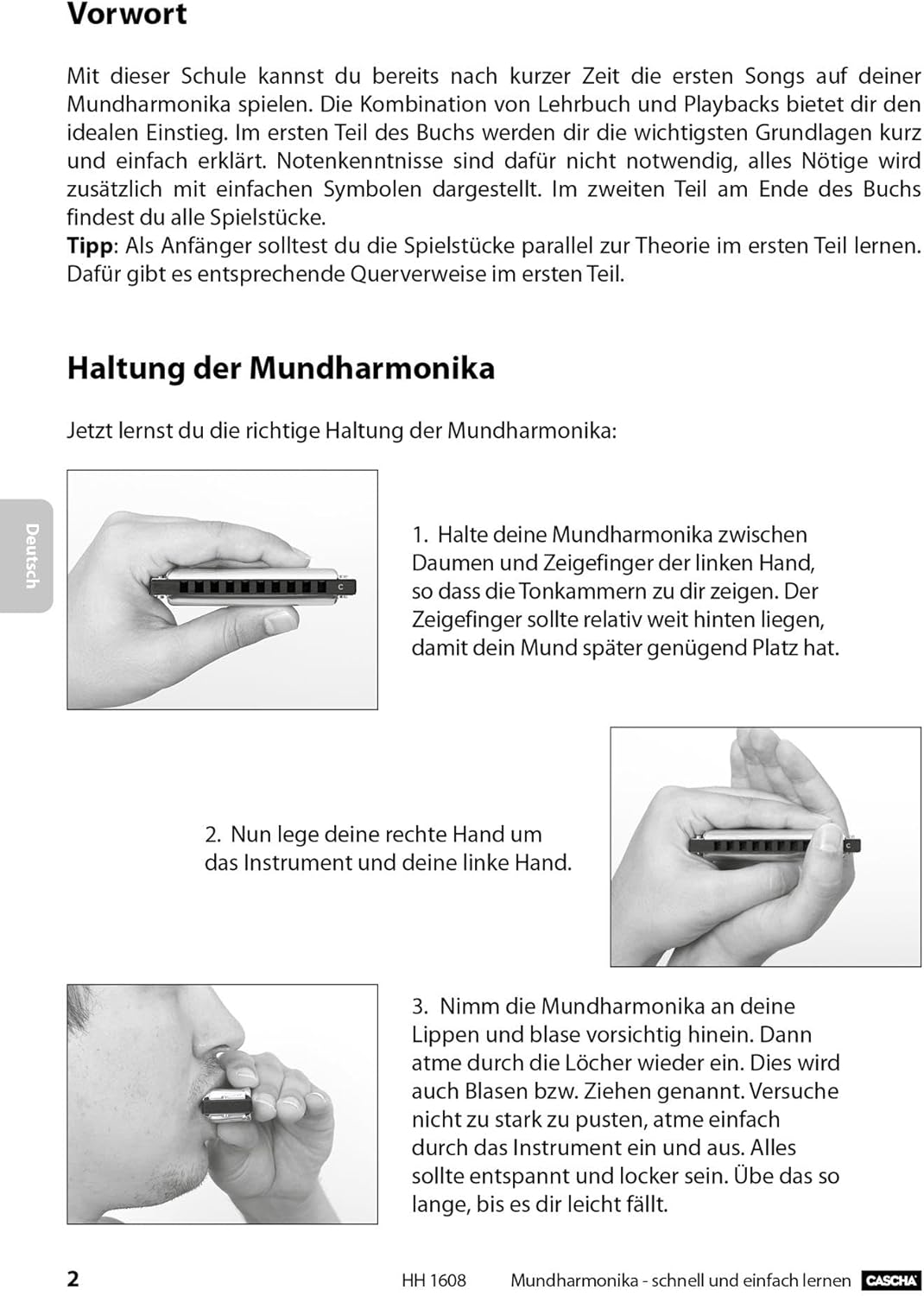 Vorwort

Mit dieser Schule kannst du bereits nach kurzer Zeit die ersten Songs auf deiner Mundharmonika spielen. Die Kombination von Lehrbuch und Playbacks bietet dir den idealen Einstieg. Im ersten Teil des Buchs werden dir die wichtigsten Grundlagen kurz und einfach erklärt. Notenkenntnisse sind dafür nicht notwendig, alles Nötige wird zusätzlich mit einfachen Symbolen dargestellt. Im zweiten Teil am Ende des Buchs findest du alle Spielstücke.
Tipp: Als Anfänger solltest du die Spielstücke parallel zur Theorie im ersten Teil lernen. Dafür gibt es entsprechende Querverweise im ersten Teil.

Haltung der Mundharmonika

Jetzt lernst du die richtige Haltung der Mundharmonika:

Deutsch

C

1. Halte deine Mundharmonika zwischen Daumen und Zeigefinger der linken Hand, so dass die Tonkammern zu dir zeigen. Der Zeigefinger sollte relativ weit hinten liegen, damit dein Mund später genügend Platz hat.

2. Nun lege deine rechte Hand um das Instrument und deine linke Hand.

C

3. Nimm die Mundharmonika an deine Lippen und blase vorsichtig hinein. Dann atme durch die Löcher wieder ein. Dies wird auch Blasen bzw. Ziehen genannt. Versuche nicht zu stark zu pusten, atme einfach durch das Instrument ein und aus. Alles sollte entspannt und locker sein. Übe das so lange, bis es dir leicht fällt.

2 HH 1608 Mundharmonika - schnell und einfach lernen CASCHA