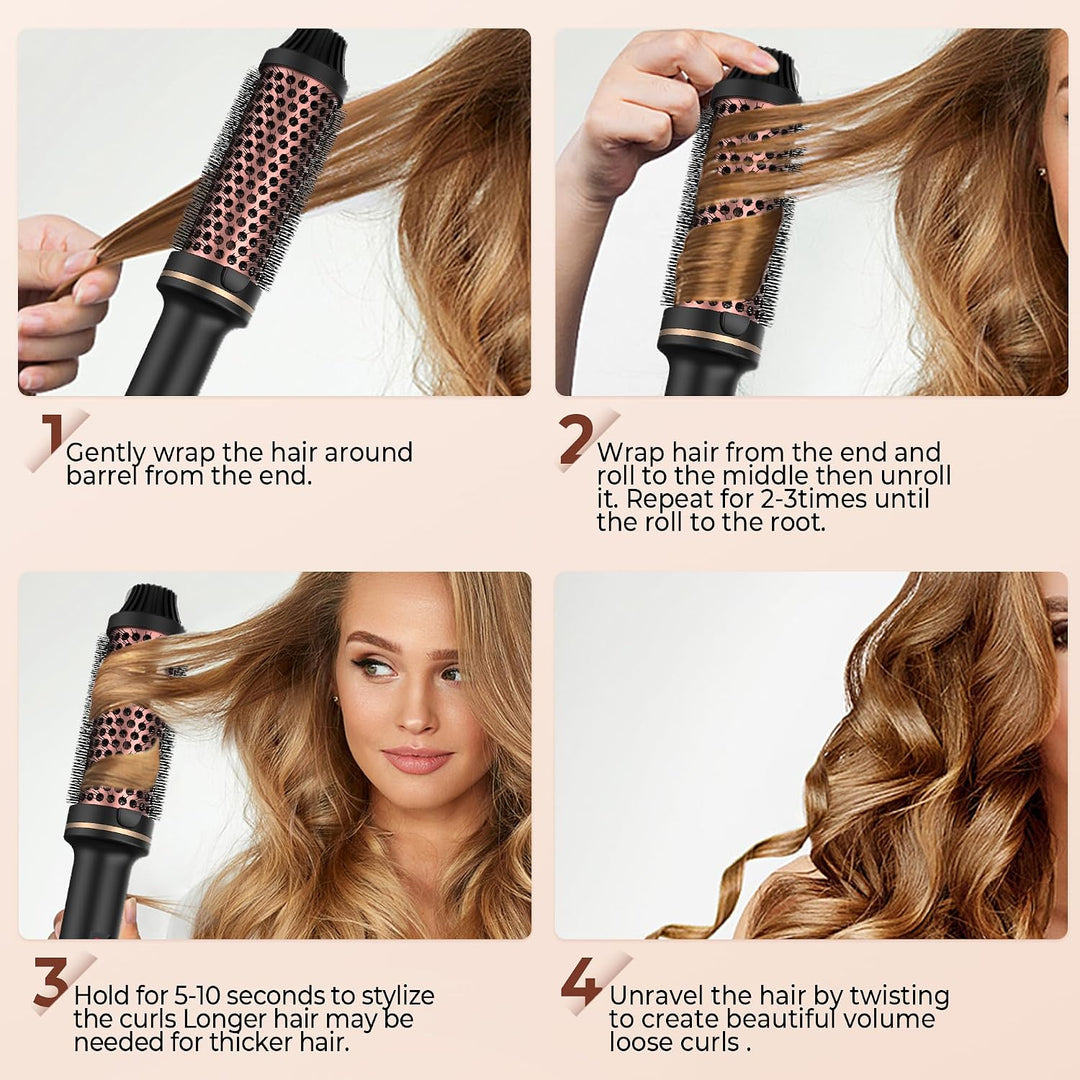 1 Gently wrap the hair around barrel from the end.

2 Wrap hair from the end and roll to the middle then unroll it. Repeat for 2-3times until the roll to the root.

3 Hold for 5-10 seconds to stylize the curls Longer hair may be needed for thicker hair.

4 Unravel the hair by twisting to create beautiful volume loose curls .