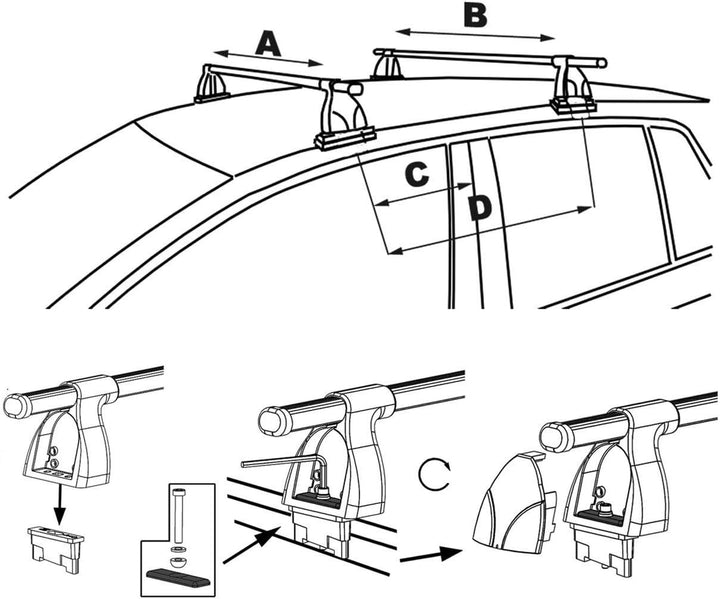 A
B
C
D