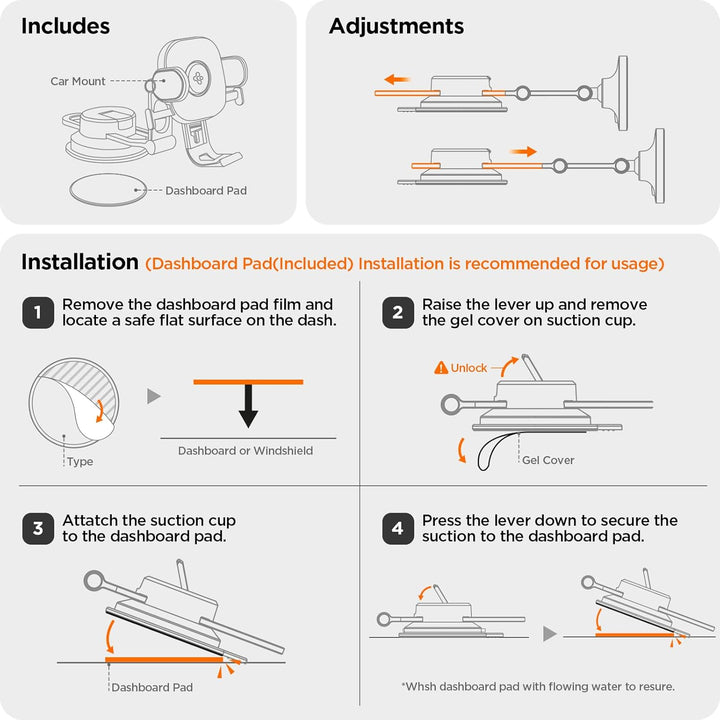 Includes

Car Mount

Dashboard Pad

Adjustments

Installation (Dashboard Pad(Included) Installation is recommended for usage)

1 Remove the dashboard pad film and locate a safe flat surface on the dash.

Type

Dashboard or Windshield

2 Raise the lever up and remove the gel cover on suction cup.

Unlock

Gel Cover

3 Attatch the suction cup to the dashboard pad.

Dashboard Pad

4 Press the lever down to secure the suction to the dashboard pad.

*Whsh dashboard pad with flowing water to resure.