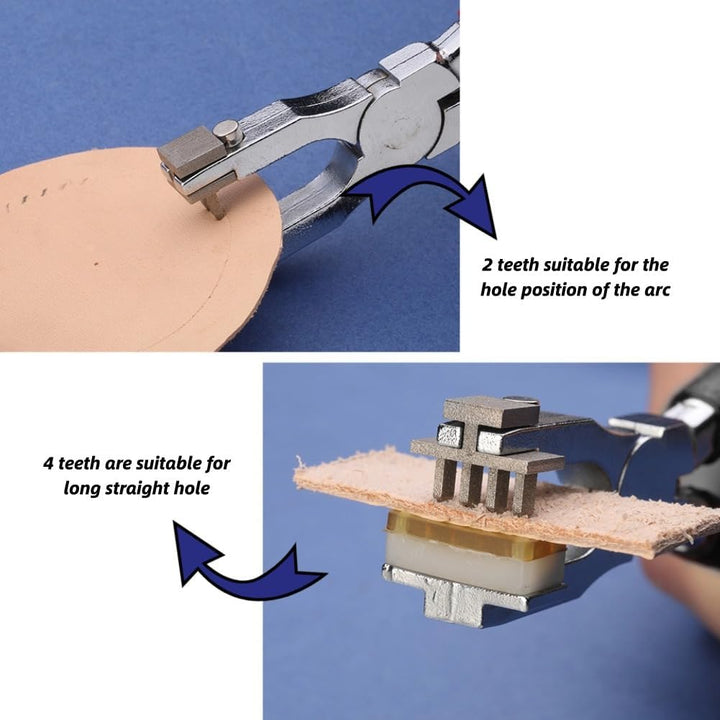 2 teeth suitable for the hole position of the arc

4 teeth are suitable for long straight hole