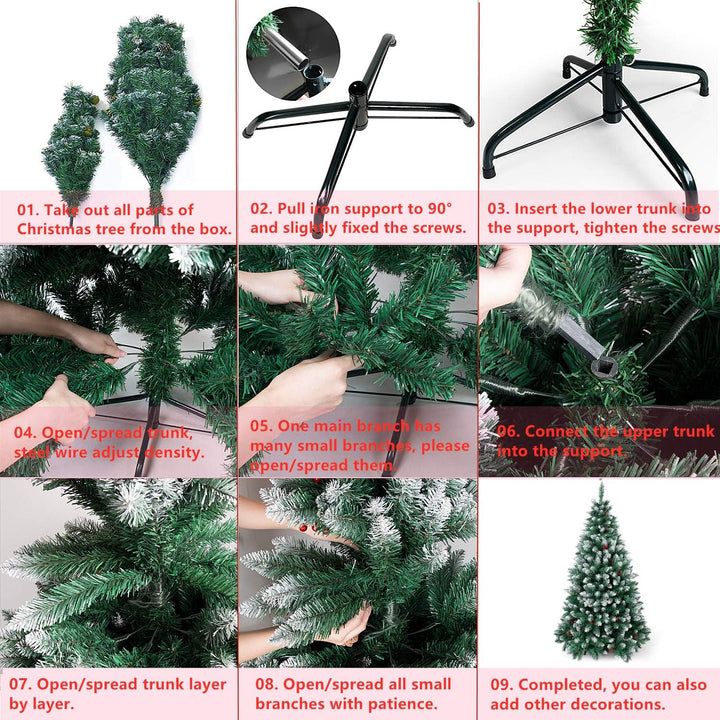 01. Take out all parts of Christmas tree from the box.

02. Pull iron support to 90° and slightly fixed the screws.

03. Insert the lower trunk into the support, tighten the screws

04. Open/spread trunk, steel wire adjust density.

05. One main branch has many small branches, please open/spread them.

06. Connect the upper trunk into the support.

07. Open/spread trunk layer by layer.

08. Open/spread all small branches with patience.

09. Completed, you can also add other decorations.