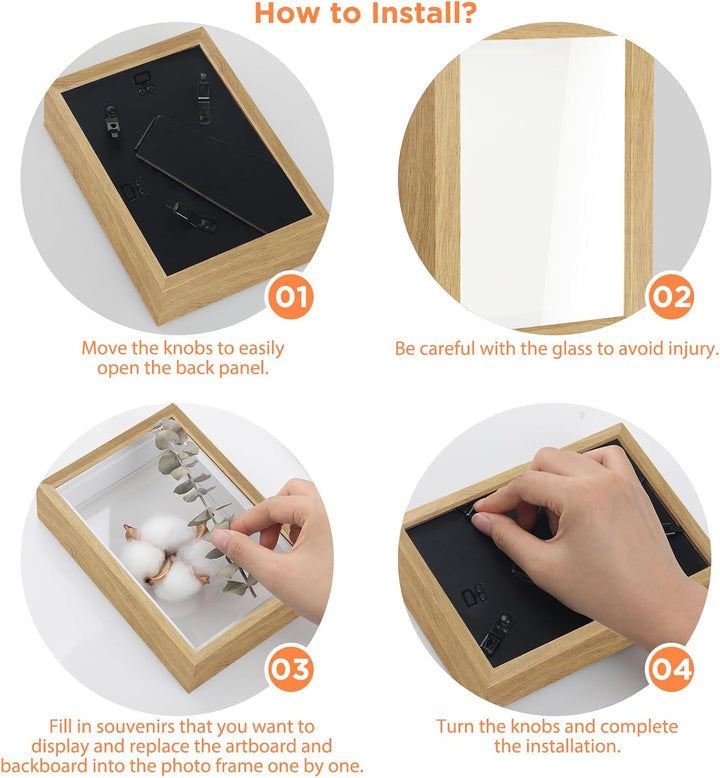 How to Install?

01

Move the knobs to easily open the back panel.

02

Be careful with the glass to avoid injury.

03

Fill in souvenirs that you want to display and replace the artboard and backboard into the photo frame one by one.

04

Turn the knobs and complete the installation.