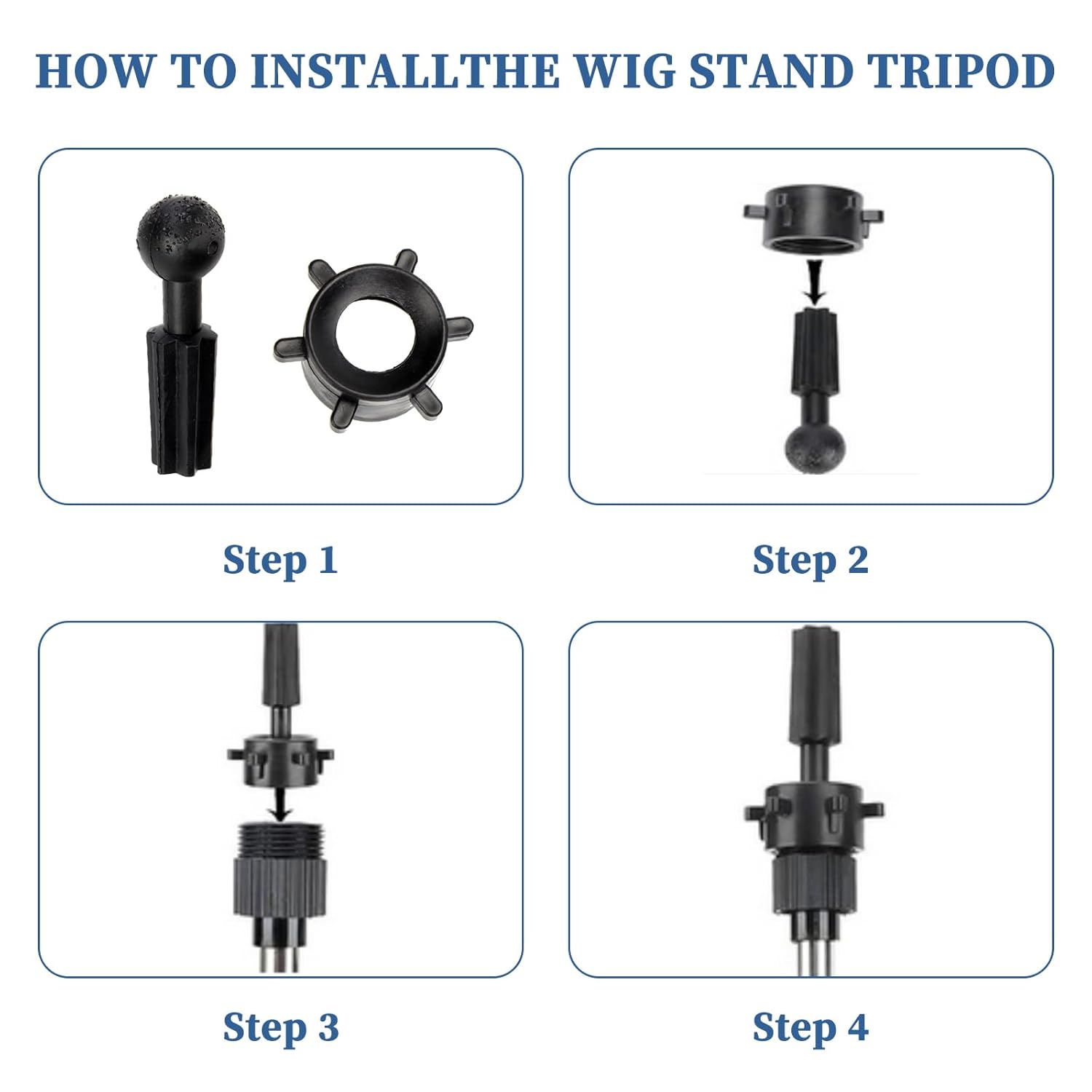 HOW TO INSTALLTHE WIG STAND TRIPOD

Step 1

Step 2

Step 3

Step 4