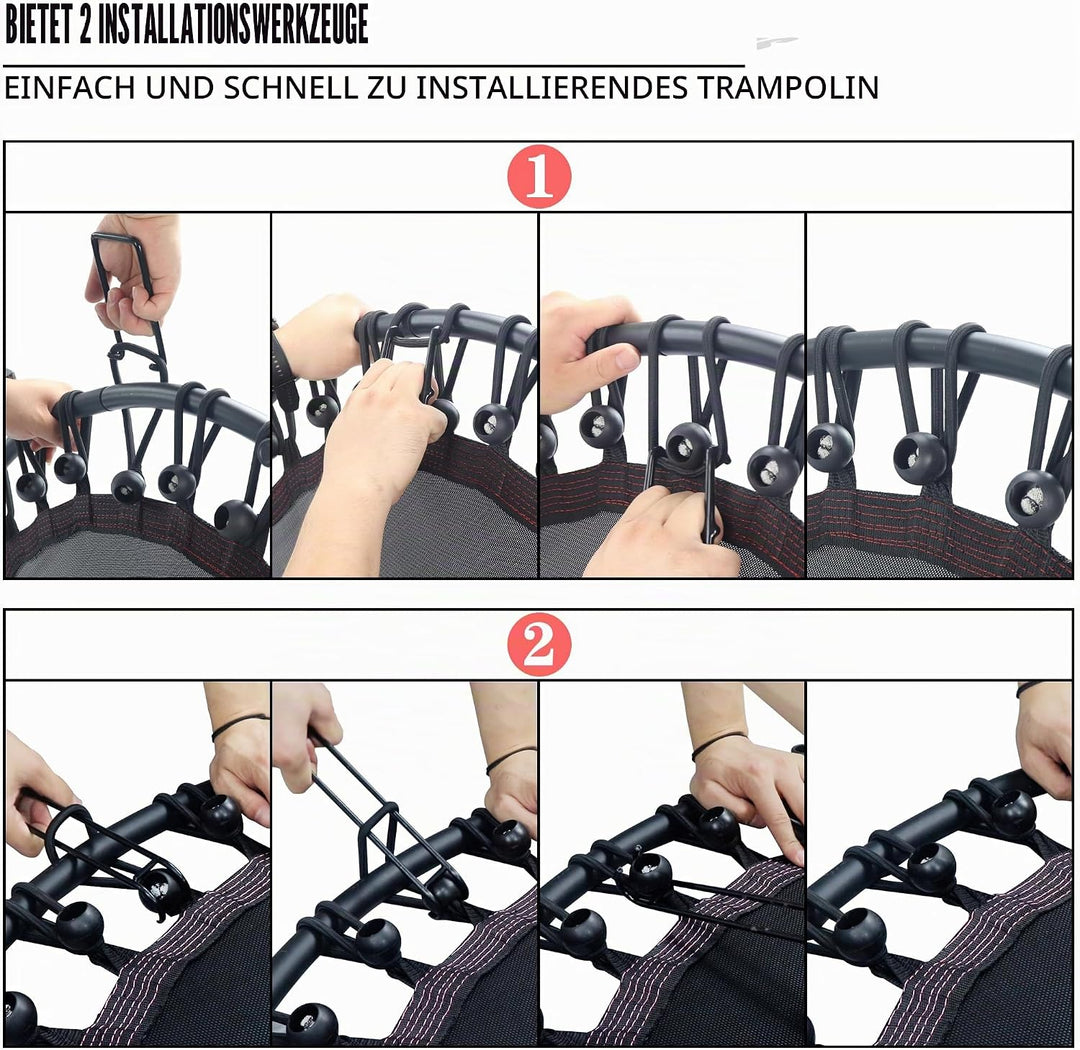 BIETET 2 INSTALLATIONSWERKZEUGE

EINFACH UND SCHNELL ZU INSTALLIERENDES TRAMPOLIN

1

2