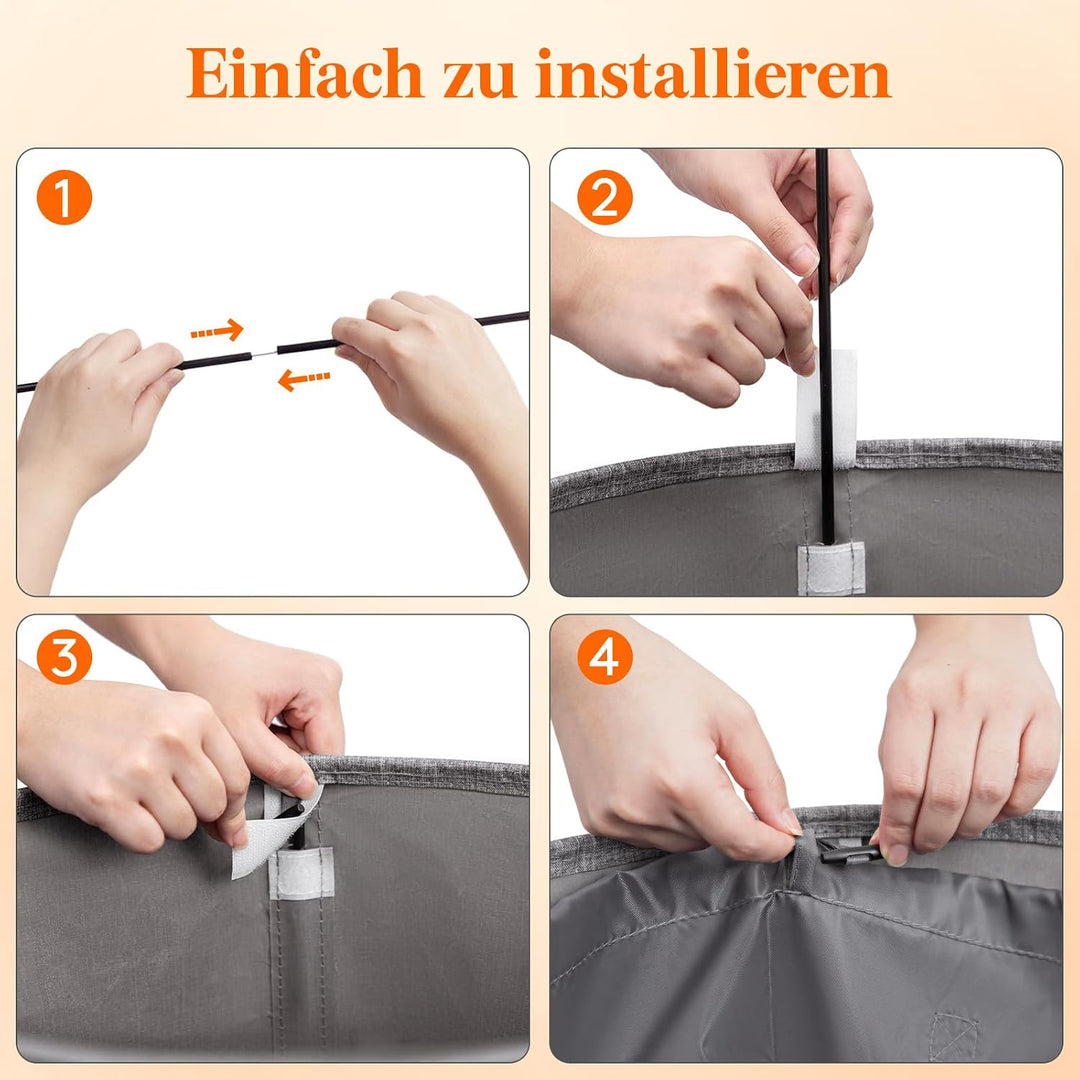 Einfach zu installieren

1

2

3

4