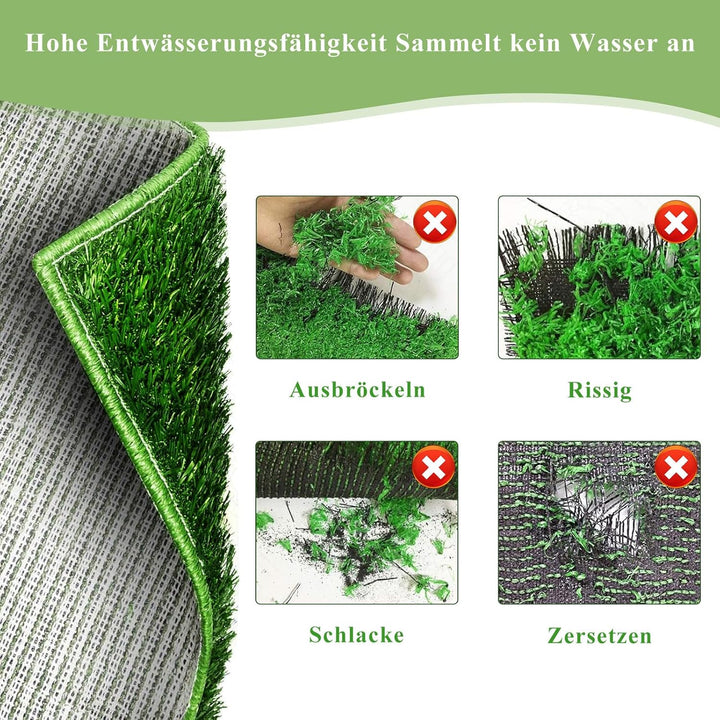 Hohe Entwässerungsfähigkeit Sammelt kein Wasser an

Ausbröckeln

Rissig

Schlacke

Zersetzen