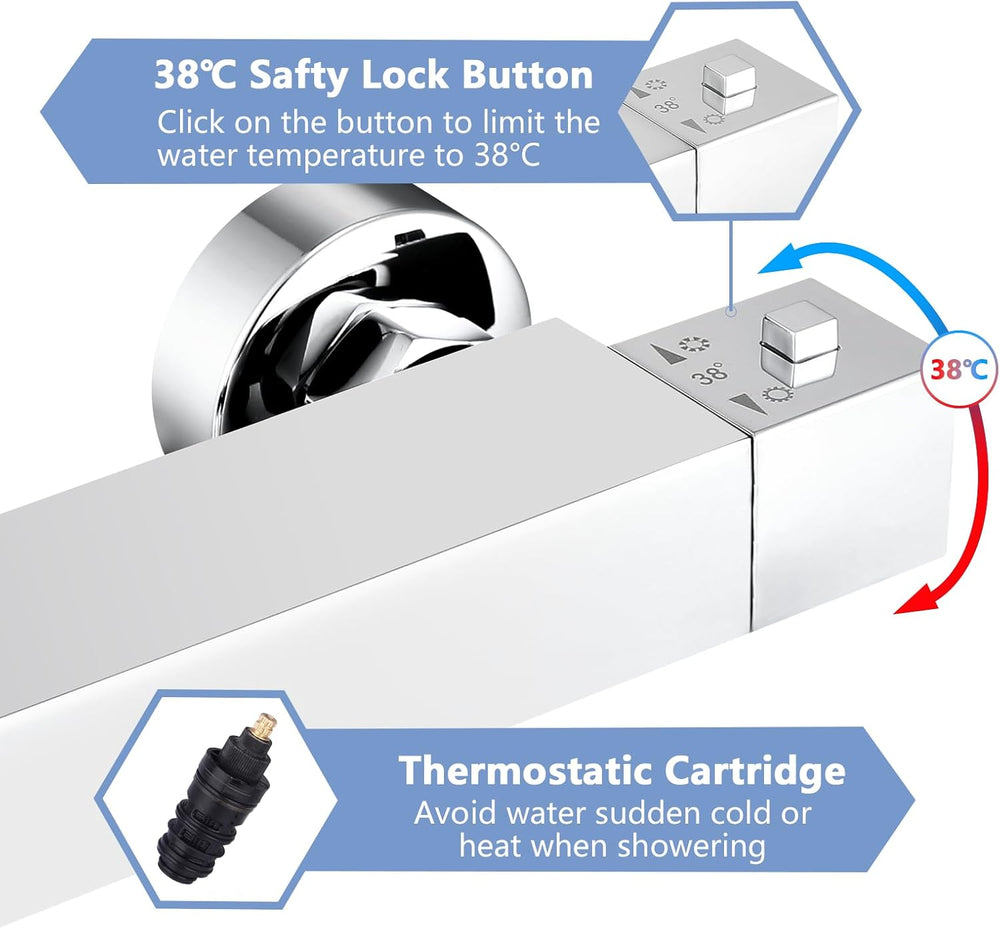 38℃ Safty Lock Button
Click on the button to limit the water temperature to 38°C

38°

38°

38℃

Thermostatic Cartridge
Avoid water sudden cold or heat when showering