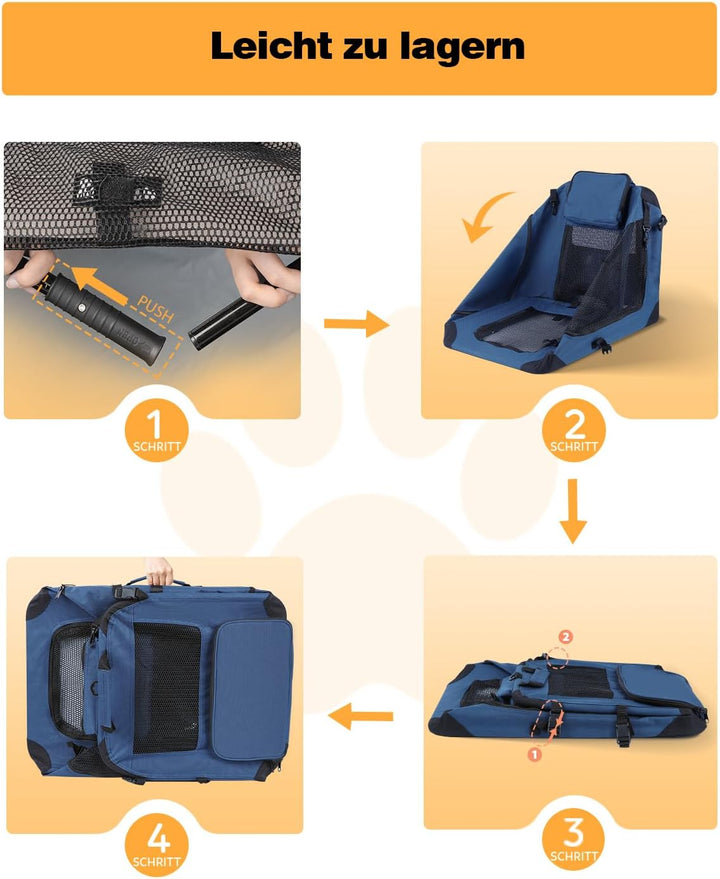 Leicht zu lagern

PUSH

1
SCHRITT

2
SCHRITT

2

1

3
SCHRITT

4
SCHRITT