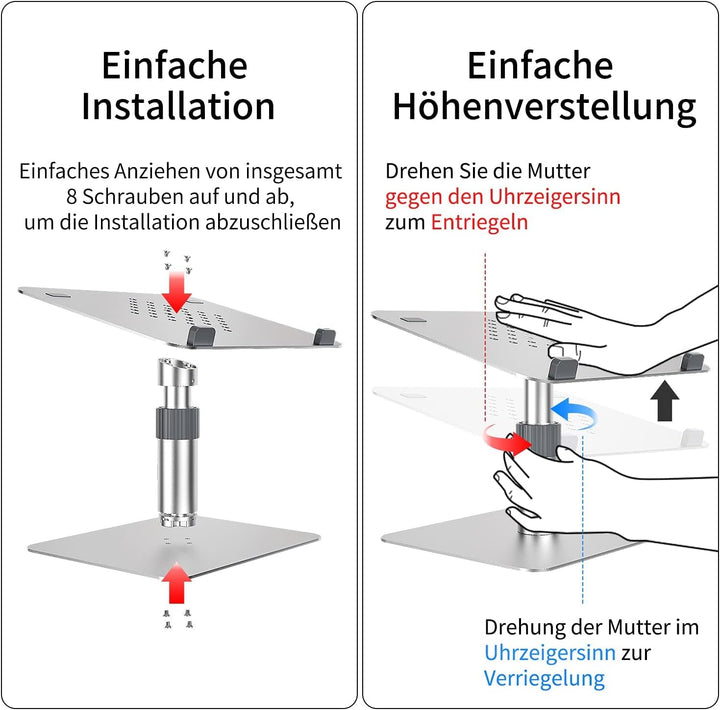 Einfache Installation

Einfaches Anziehen von insgesamt 8 Schrauben auf und ab, um die Installation abzuschließen

Einfache Höhenverstellung

Drehen Sie die Mutter gegen den Uhrzeigersinn zum Entriegeln

Drehung der Mutter im Uhrzeigersinn zur Verriegelung