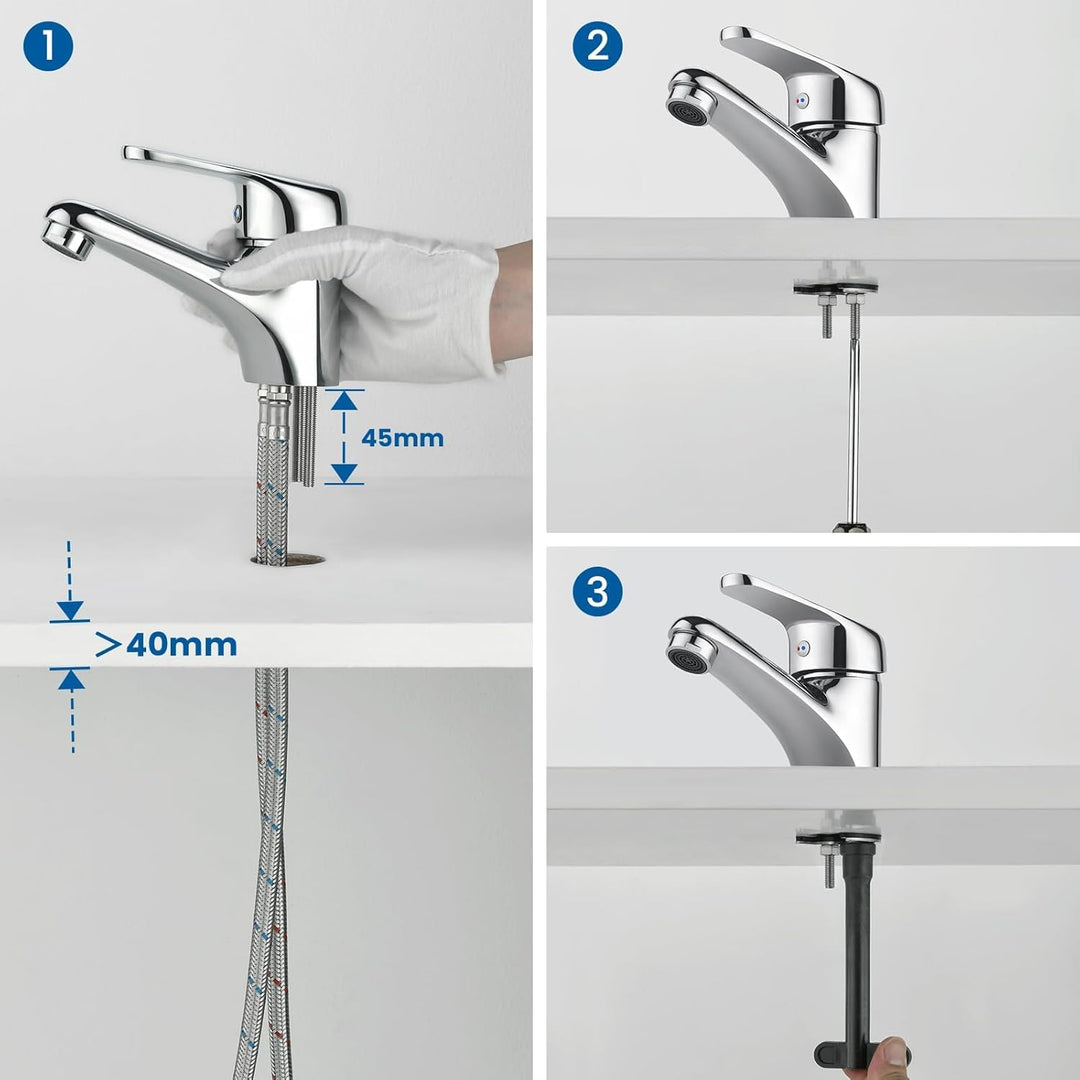 1

45mm

>40mm

2

3