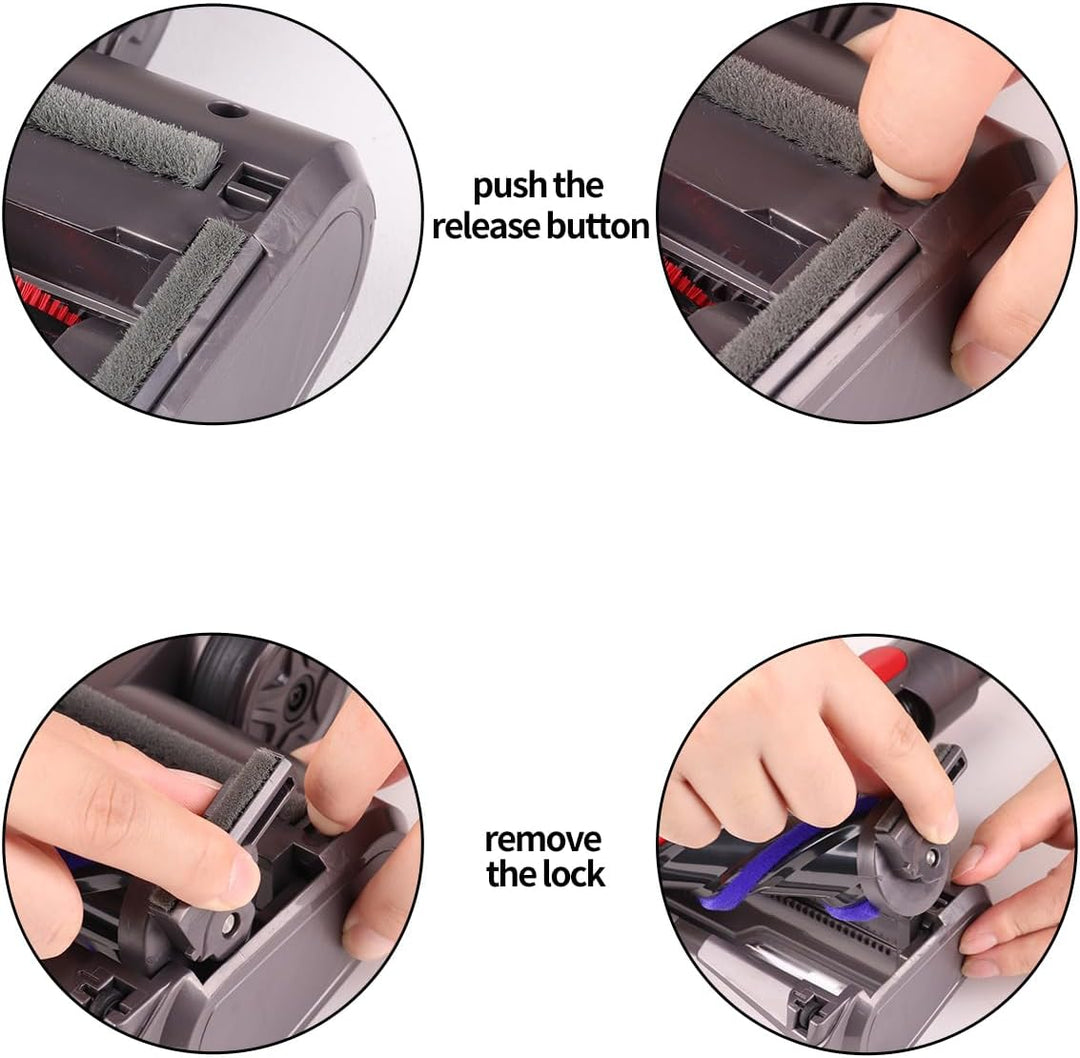 push the release button

remove the lock