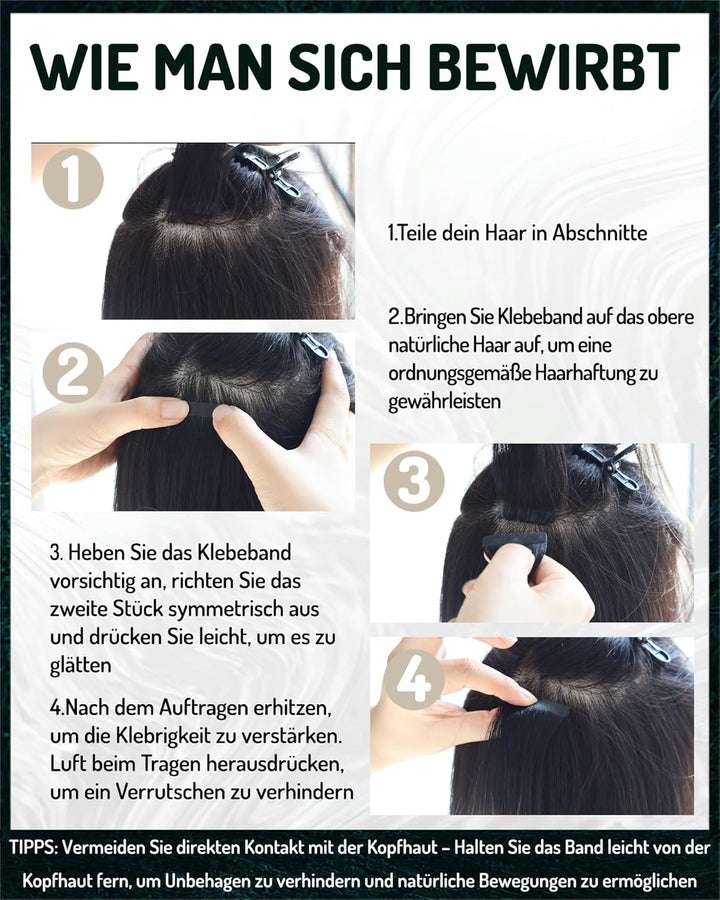 WIE MAN SICH BEWIRBT

1

1.Teile dein Haar in Abschnitte

2

2.Bringen Sie Klebeband auf das obere natürliche Haar auf, um eine ordnungsgemäße Haarhaftung zu gewährleisten

3

3. Heben Sie das Klebeband vorsichtig an, richten Sie das zweite Stück symmetrisch aus und drücken Sie leicht, um es zu glätten

4

4.Nach dem Auftragen erhitzen, um die Klebrigkeit zu verstärken. Luft beim Tragen herausdrücken, um ein Verrutschen zu verhindern

TIPPS: Vermeiden Sie direkten Kontakt mit der Kopfhaut – Halten Sie das Band leicht von der Kopfhaut fern, um Unbehagen zu verhindern und natürliche Bewegungen zu ermöglichen