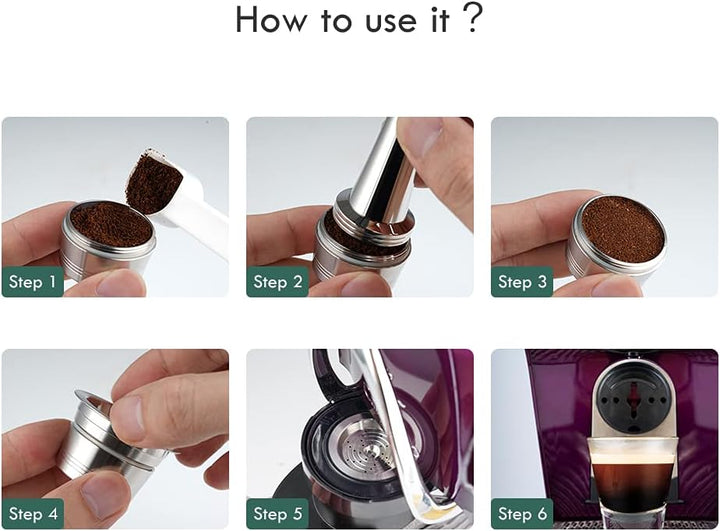 How to use it ?

Step 1

Step 2

Step 3

Step 4

Step 5

Step 6